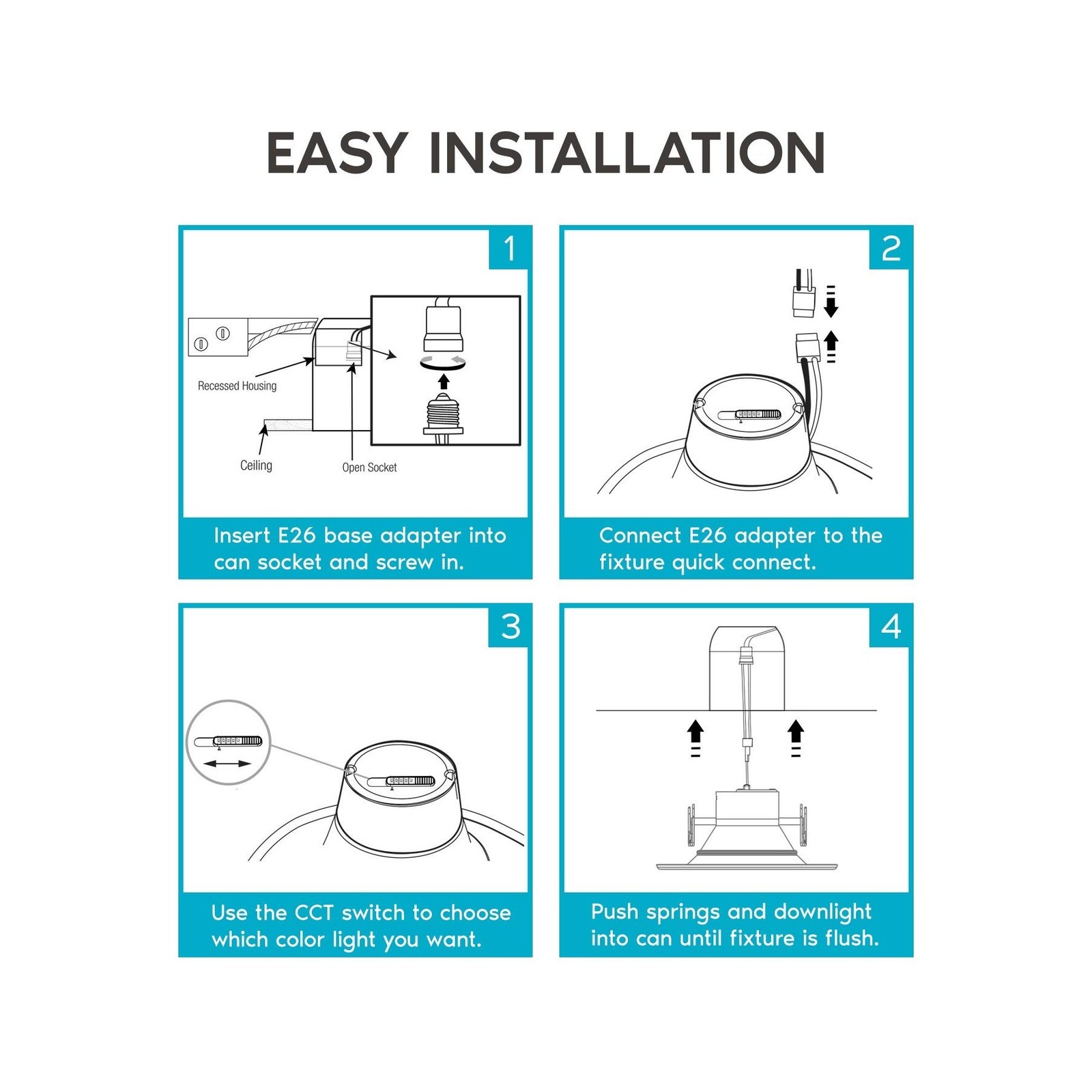 EASY INSTALLATION

1

Recessed Housing

Ceiling

Open Socket

Insert E26 base adapter into can socket and screw in.

2

Connect E26 adapter to the fixture quick connect.

3

Use the CCT switch to choose which color light you want.

4

Push springs and downlight into can until fixture is flush.