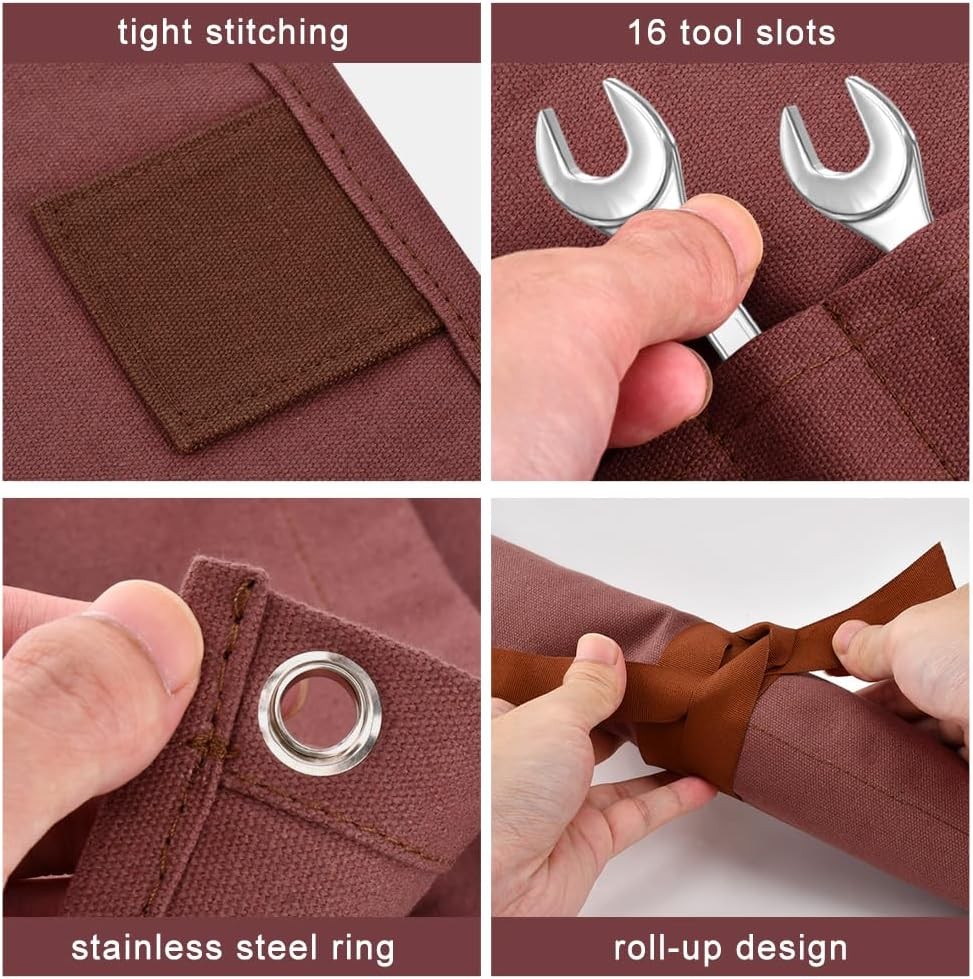 tight stitching

16 tool slots

stainless steel ring

roll-up design