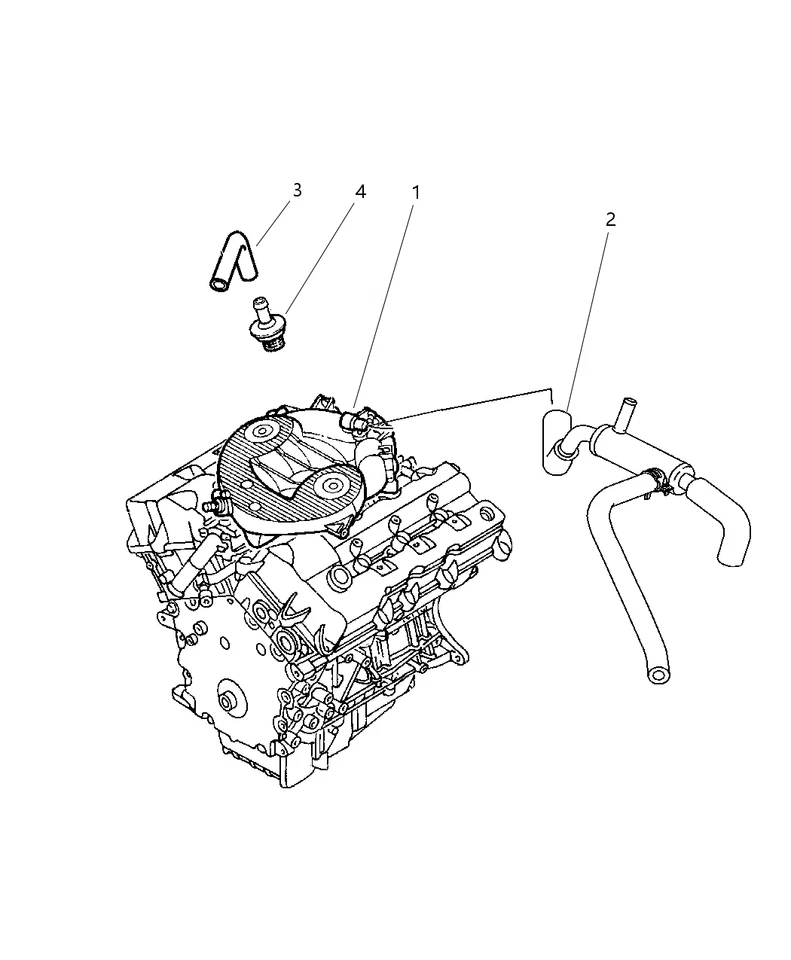 3
4
1
2