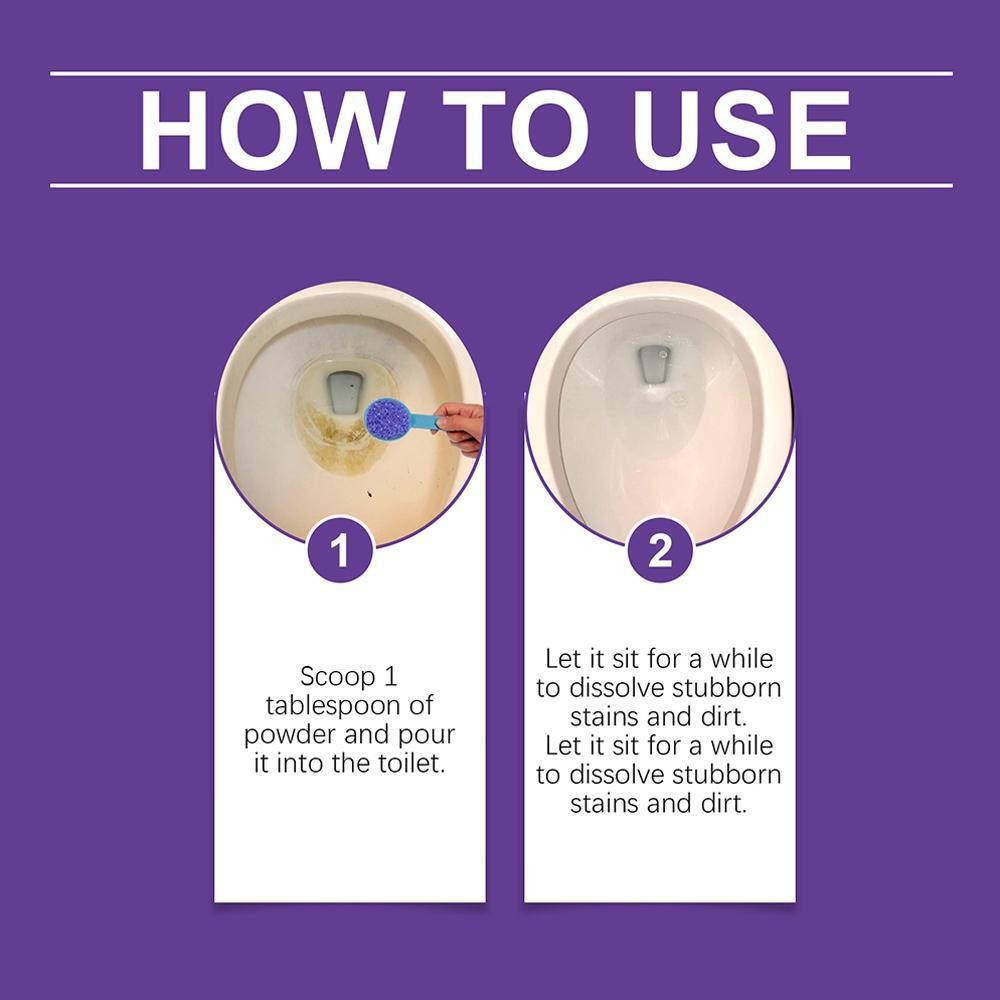 HOW TO USE

1

Scoop 1 tablespoon of powder and pour it into the toilet.

2

Let it sit for a while to dissolve stubborn stains and dirt.
Let it sit for a while to dissolve stubborn stains and dirt.