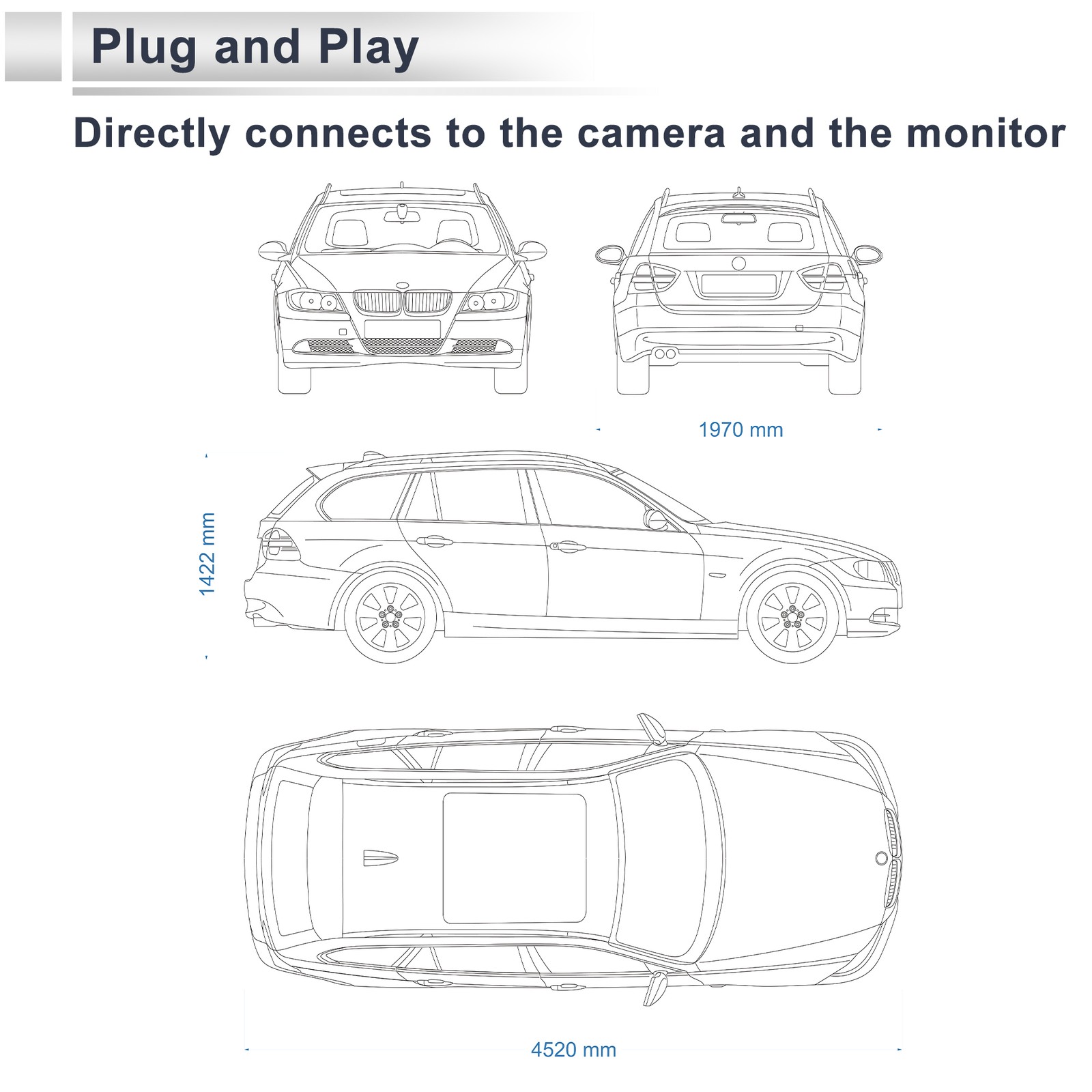 Plug and Play

Directly connects to the camera and the monitor

1970 mm

1422 mm

4520 mm