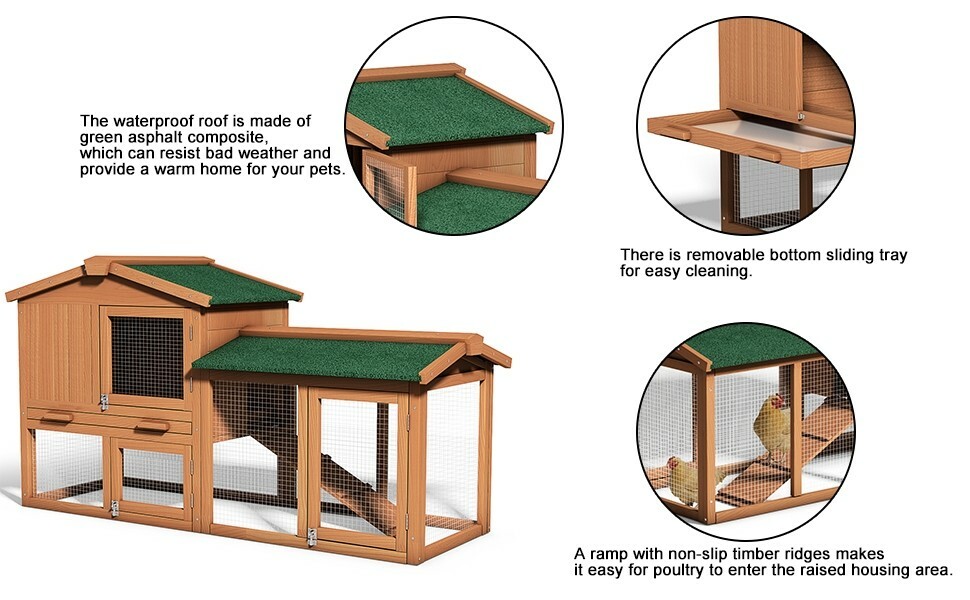 The waterproof roof is made of green asphalt composite, which can resist bad weather and provide a warm home for your pets.

There is removable bottom sliding tray for easy cleaning.

A ramp with non-slip timber ridges makes it easy for poultry to enter the raised housing area.