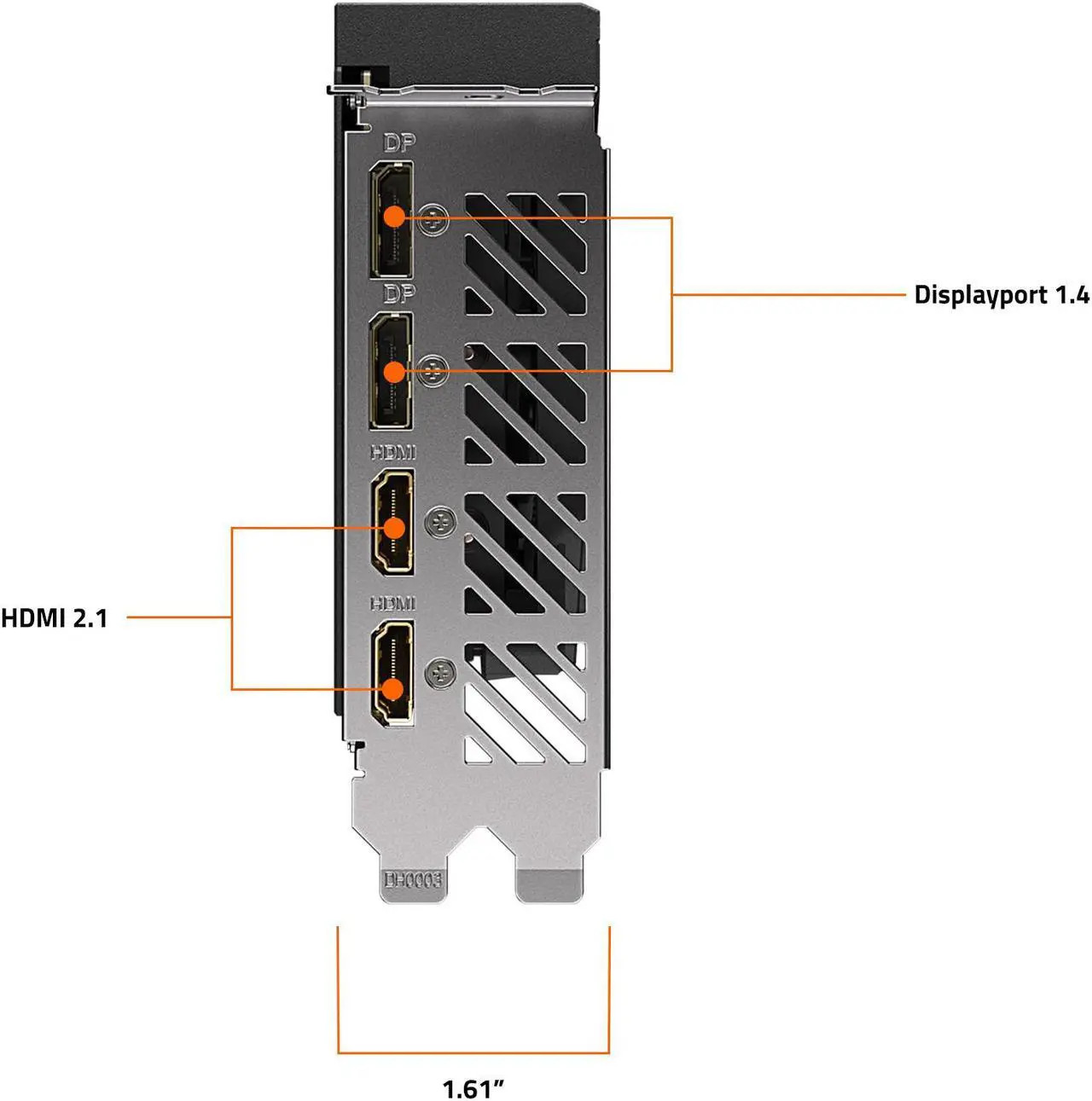 DP

DP

Displayport 1.4

HDMI

HDMI

HDMI 2.1

DH0003

1.61"