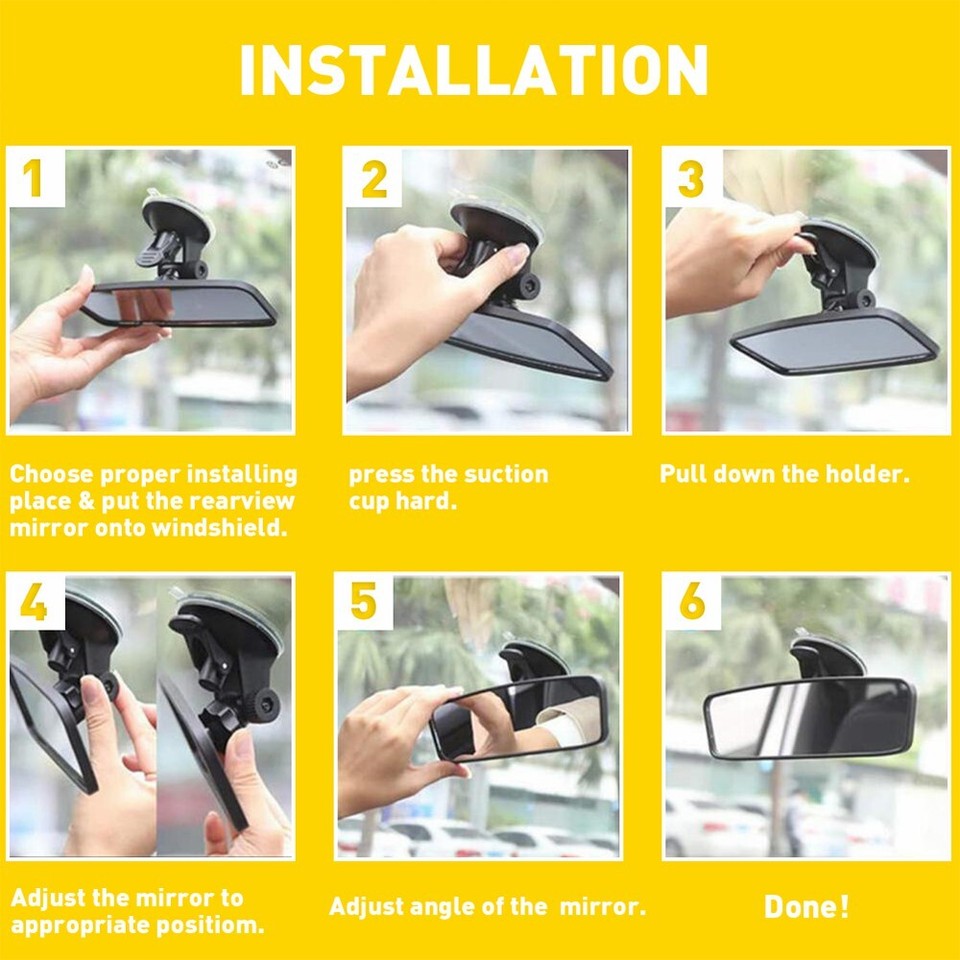 INSTALLATION

1

Choose proper installing place & put the rearview mirror onto windshield.

2

press the suction cup hard.

3

Pull down the holder.

4

Adjust the mirror to appropriate positiom.

5

Adjust angle of the mirror.

6

Done!