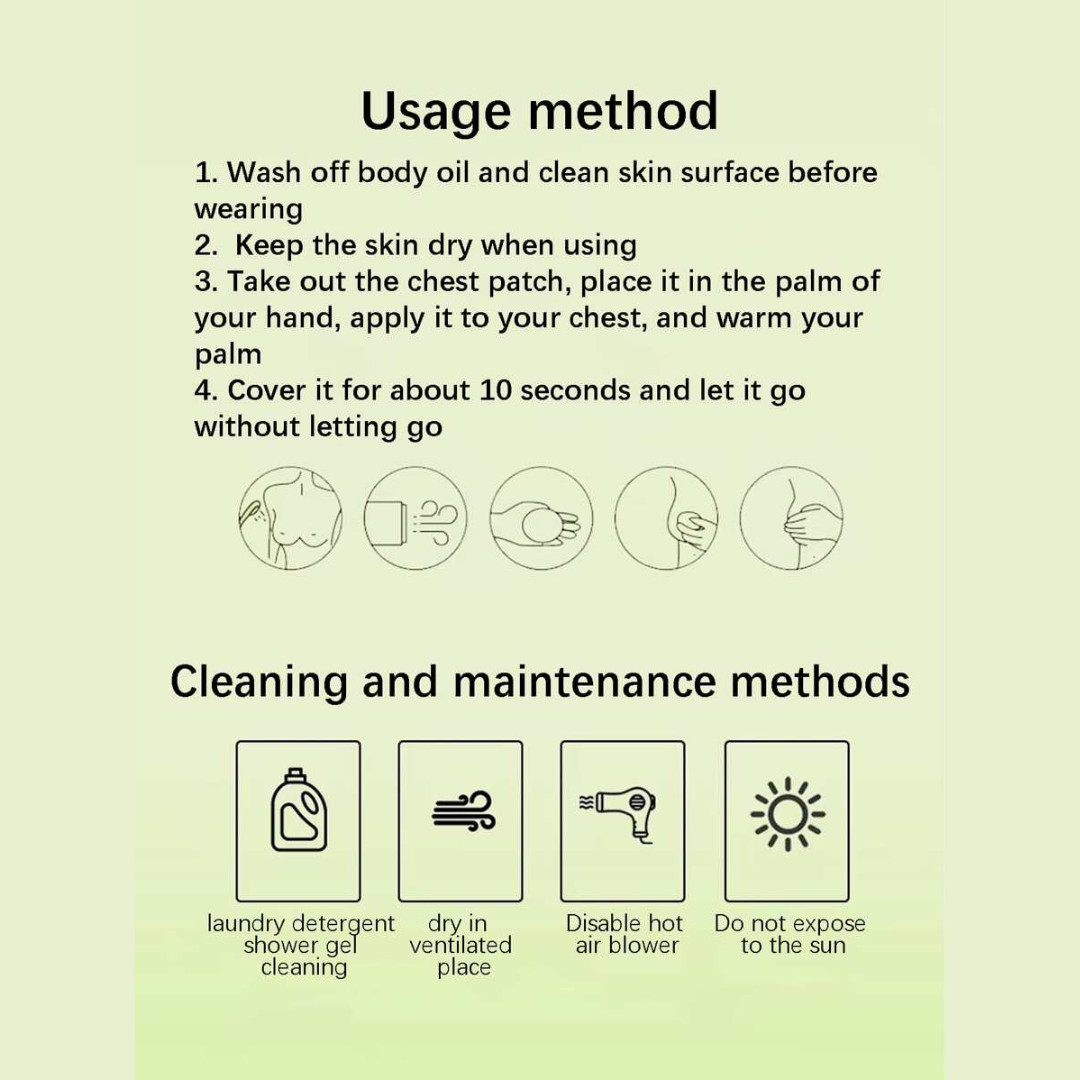 Usage method

1. Wash off body oil and clean skin surface before wearing
2. Keep the skin dry when using
3. Take out the chest patch, place it in the palm of your hand, apply it to your chest, and warm your palm
4. Cover it for about 10 seconds and let it go without letting go

Cleaning and maintenance methods

laundry detergent shower gel cleaning

dry in ventilated place

Disable hot air blower

Do not expose to the sun