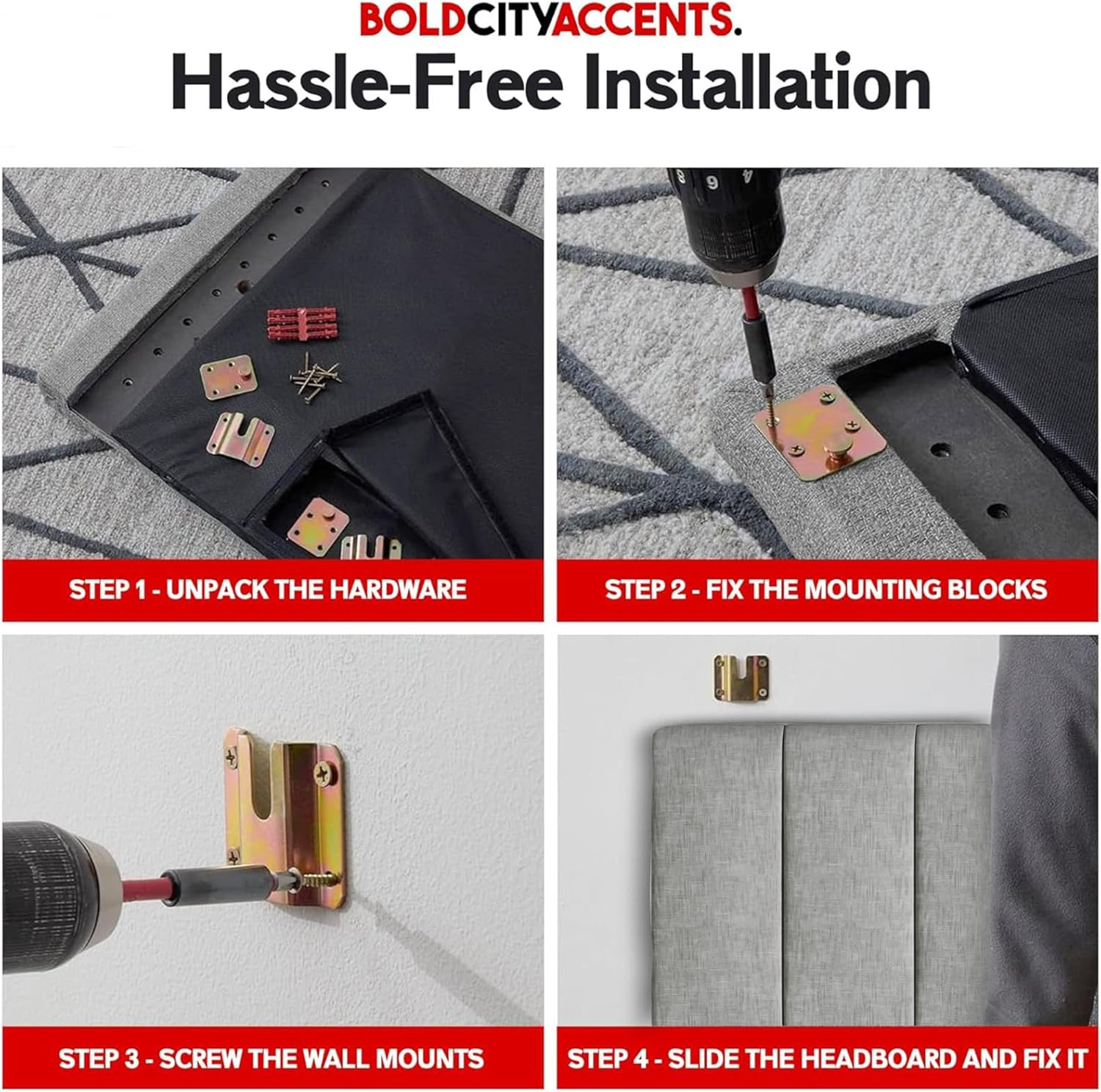 BOLDCITYACCENTS.
Hassle-Free Installation

STEP 1 - UNPACK THE HARDWARE

STEP 2 - FIX THE MOUNTING BLOCKS

STEP 3 - SCREW THE WALL MOUNTS

STEP 4 - SLIDE THE HEADBOARD AND FIX IT