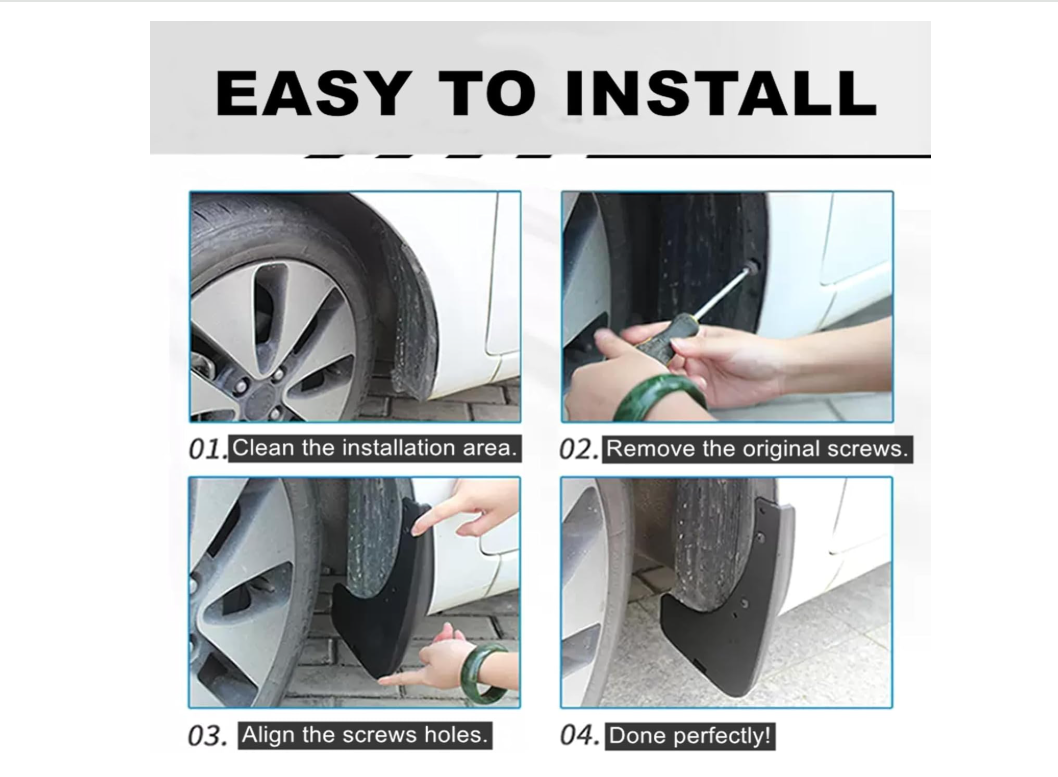 EASY TO INSTALL

01. Clean the installation area.

02. Remove the original screws.

03. Align the screws holes.

04. Done perfectly!