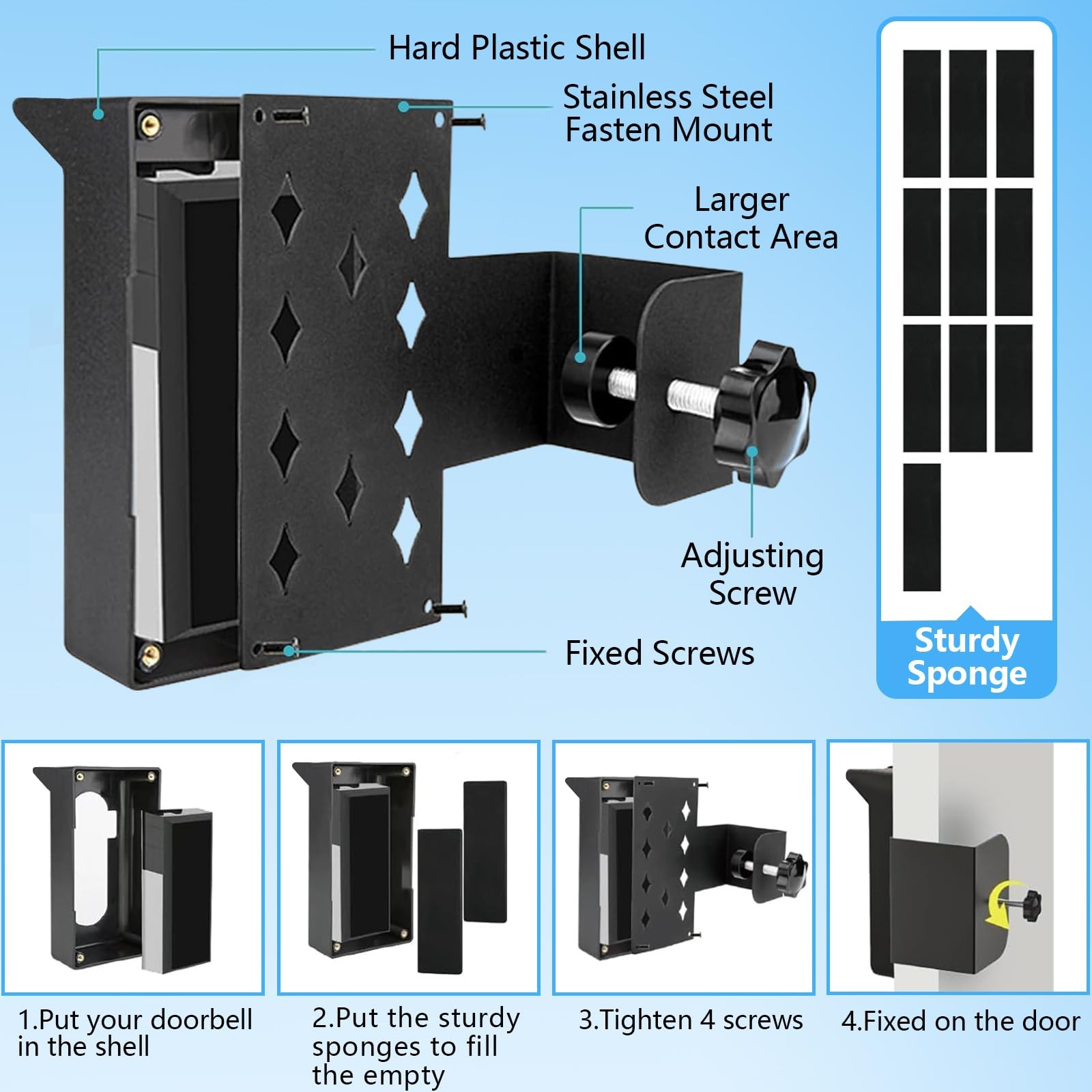 Hard Plastic Shell

Stainless Steel Fasten Mount

Larger Contact Area

Adjusting Screw

Fixed Screws

Sturdy Sponge

1.Put your doorbell in the shell

2.Put the sturdy sponges to fill the empty

3.Tighten 4 screws

4.Fixed on the door