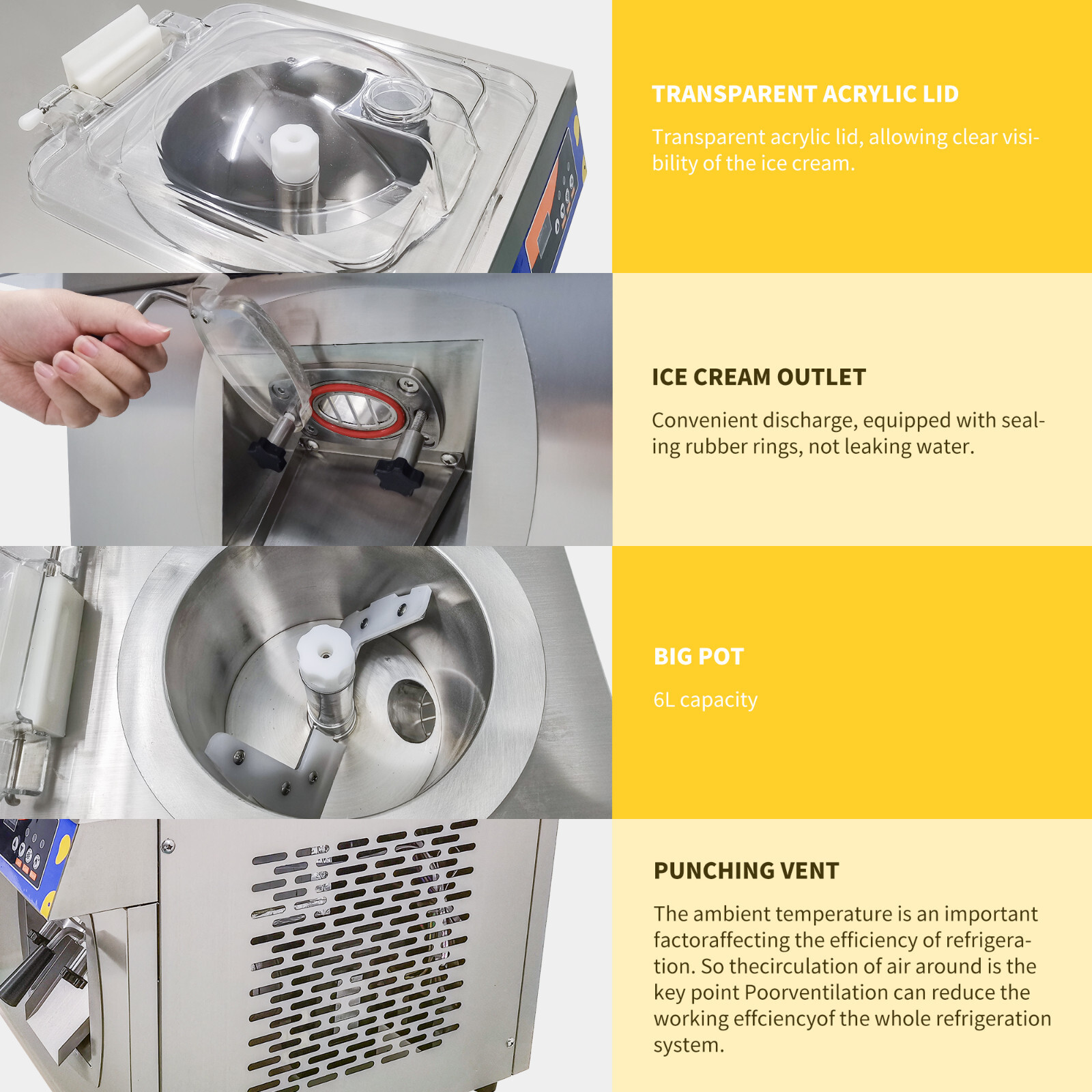 TRANSPARENT ACRYLIC LID

Transparent acrylic lid, allowing clear visibility of the ice cream.

ICE CREAM OUTLET

Convenient discharge, equipped with sealing rubber rings, not leaking water.

BIG POT

6L capacity

PUNCHING VENT

The ambient temperature is an important factoraffecting the efficiency of refrigeration. So thecirculation of air around is the key point Poorventilation can reduce the working effciencyof the whole refrigeration system.