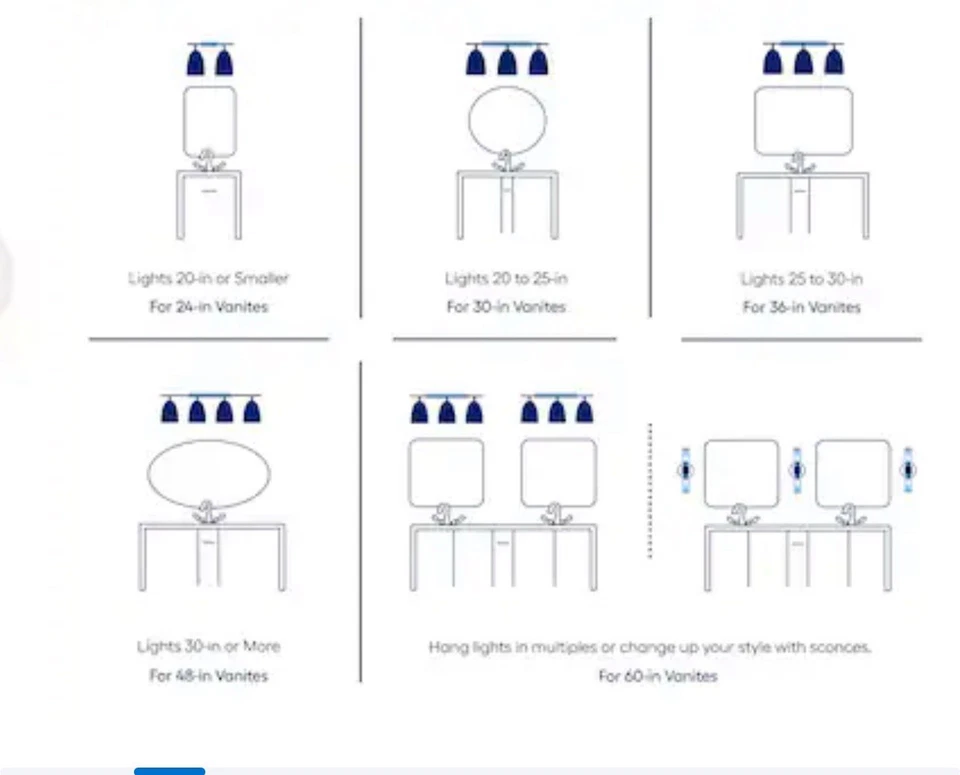 Lights 20-in or Smaller
For 24-in Vanites

Lights 20 to 25-in
For 30-in Vanites

Lights 25 to 30-in
For 36-in Vanites

Lights 30-in or More
For 48-in Vanites

Hang lights in multiples or change up your style with sconces.
For 60-in Vanites