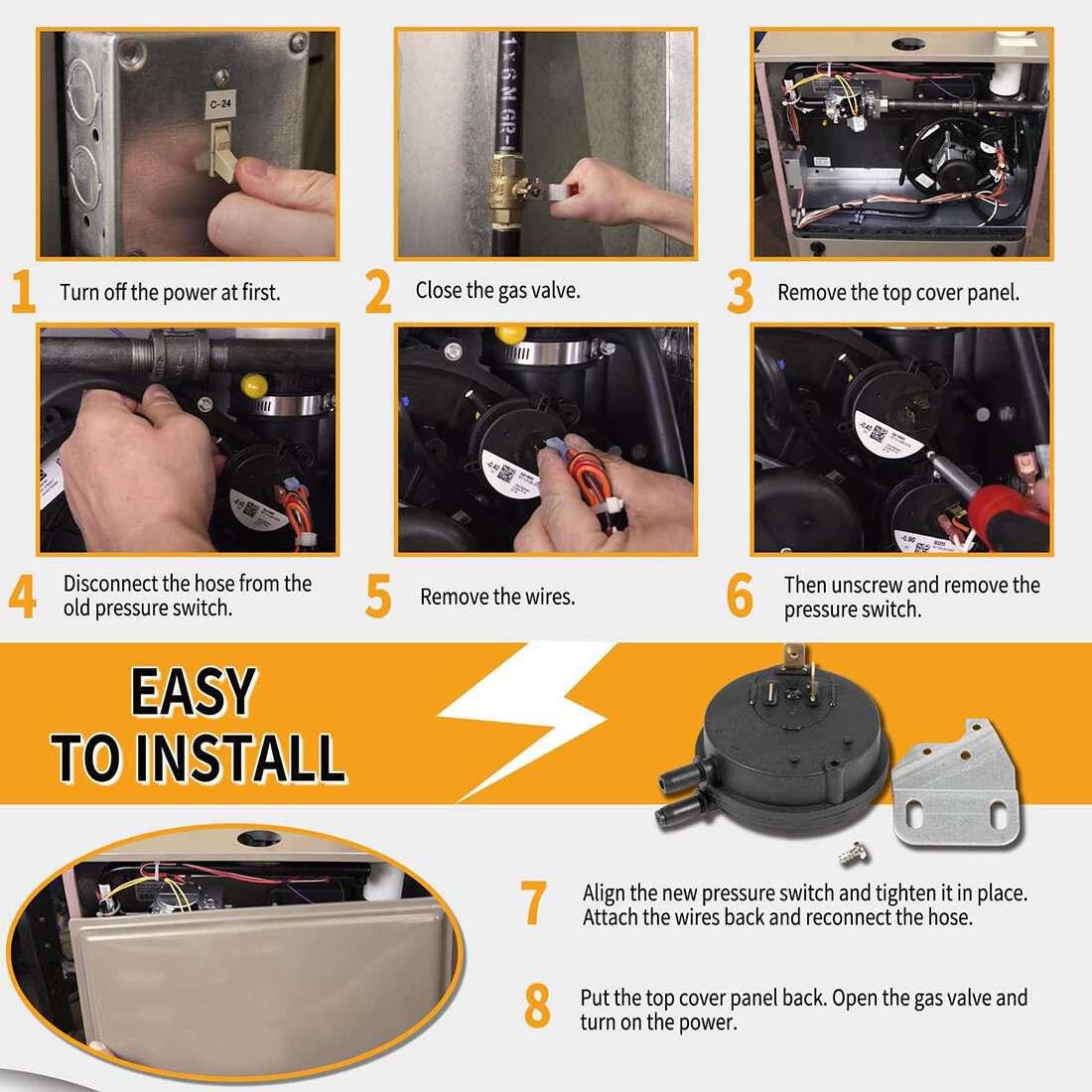 C-24

1 Turn off the power at first.

2 Close the gas valve.

3 Remove the top cover panel.

-0.40

4 Disconnect the hose from the old pressure switch.

-0.40

5 Remove the wires.

-0.40

-0.90

6 Then unscrew and remove the pressure switch.

EASY TO INSTALL

7 Align the new pressure switch and tighten it in place. Attach the wires back and reconnect the hose.

8 Put the top cover panel back. Open the gas valve and turn on the power.