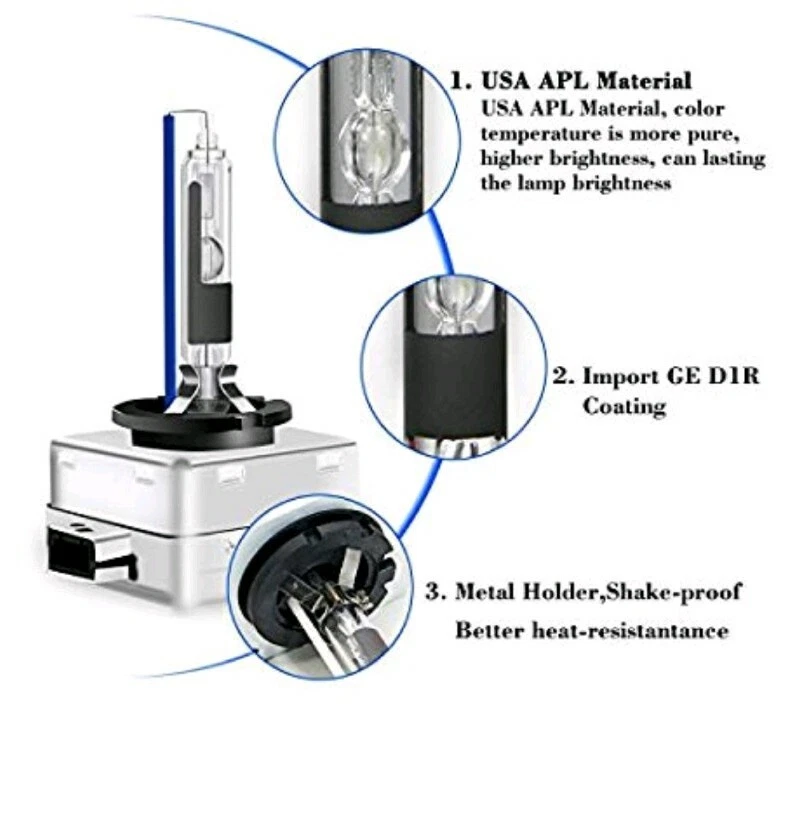 1. USA APL Material
USA APL Material, color temperature is more pure, higher brightness, can lasting the lamp brightness

2. Import GE D1R Coating

3. Metal Holder,Shake-proof
Better heat-resistantance