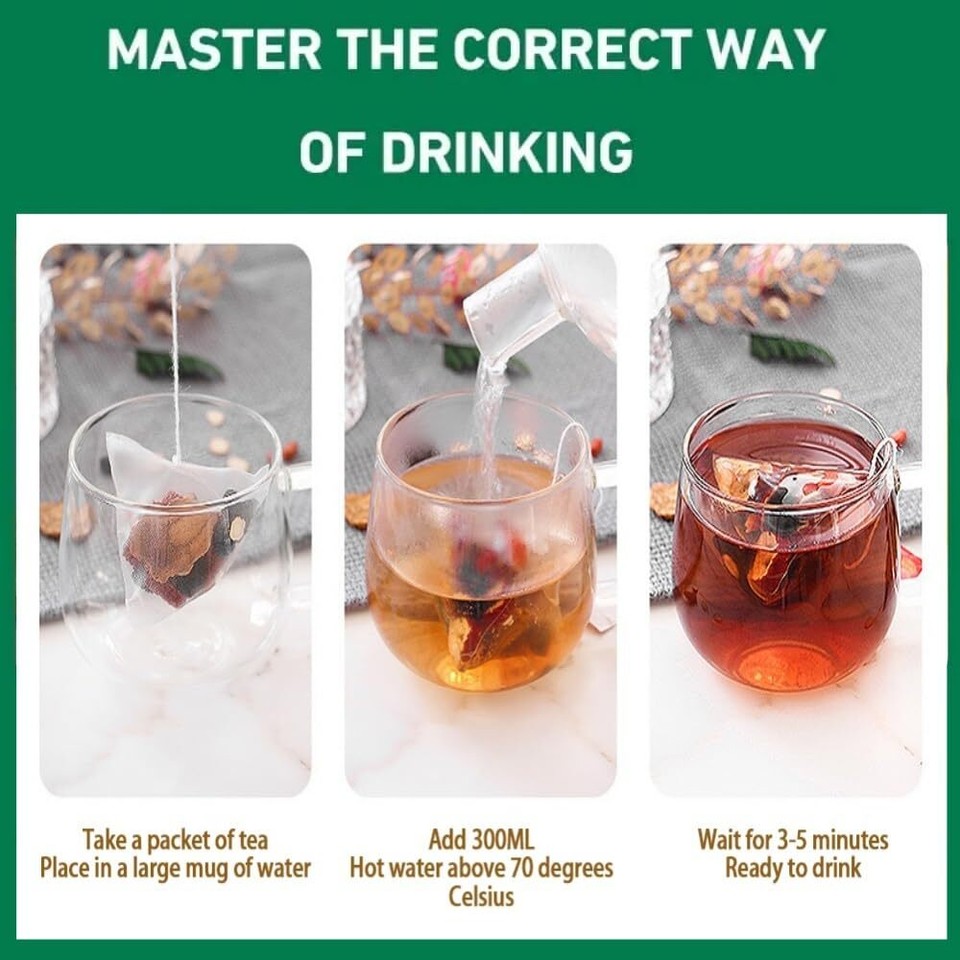 MASTER THE CORRECT WAY OF DRINKING

Take a packet of tea
Place in a large mug of water

Add 300ML
Hot water above 70 degrees Celsius

Wait for 3-5 minutes
Ready to drink