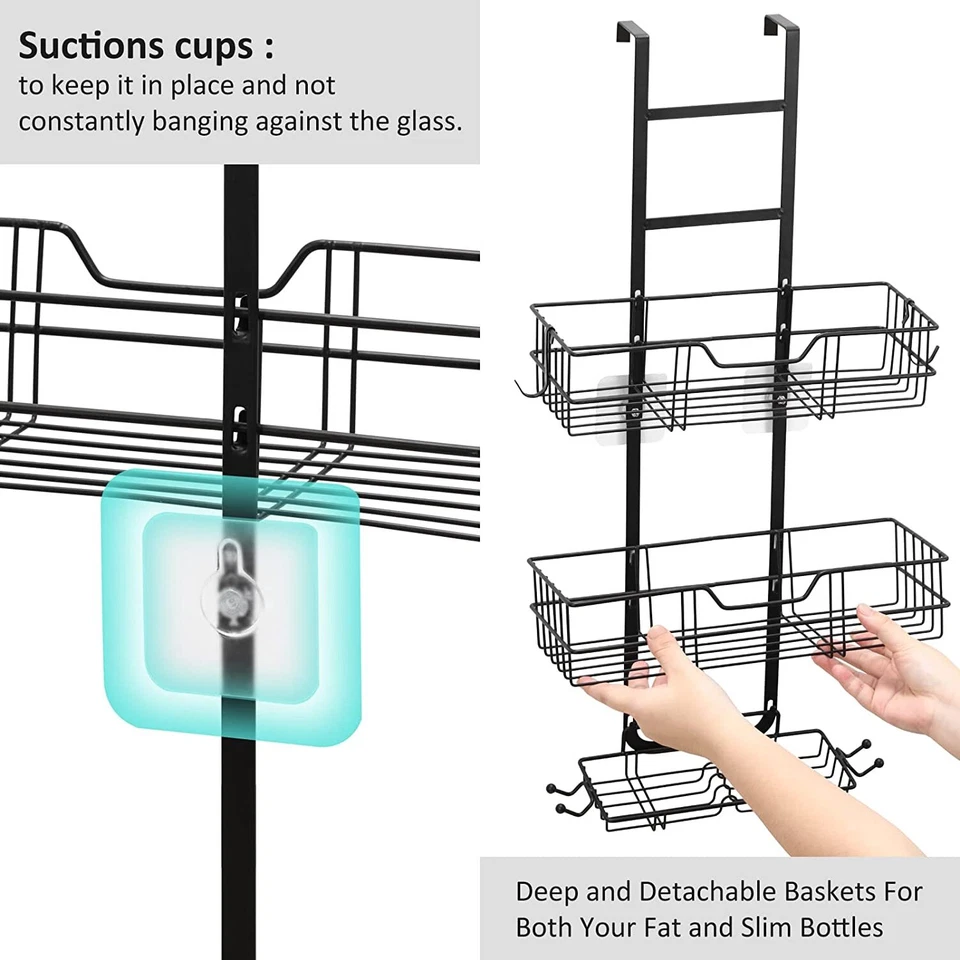 Suctions cups :
to keep it in place and not constantly banging against the glass.

Deep and Detachable Baskets For Both Your Fat and Slim Bottles