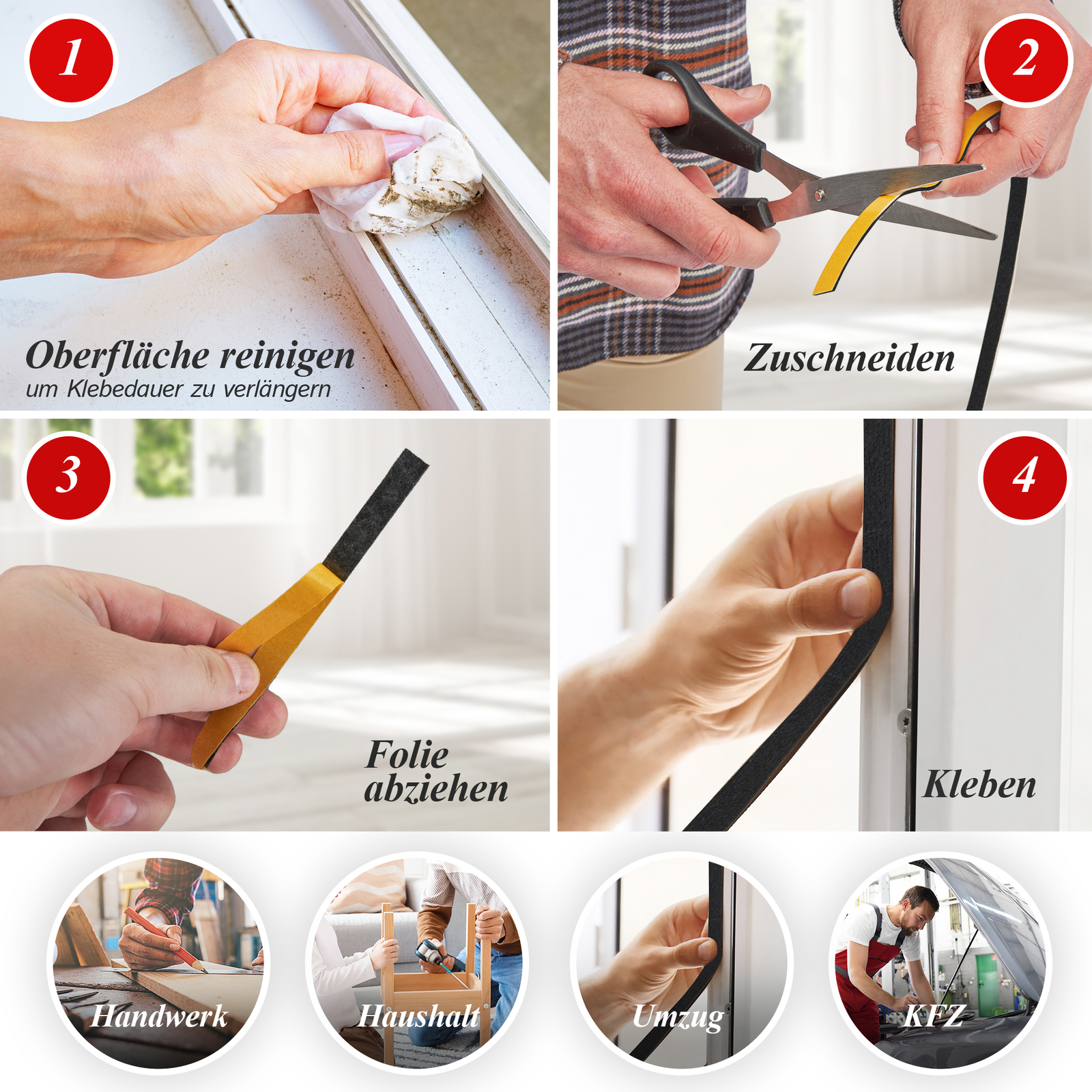 1

Oberfläche reinigen
um Klebedauer zu verlängern

2

Zuschneiden

3

Folie abziehen

4

Kleben

Handwerk

Haushalt

Umzug

KFZ