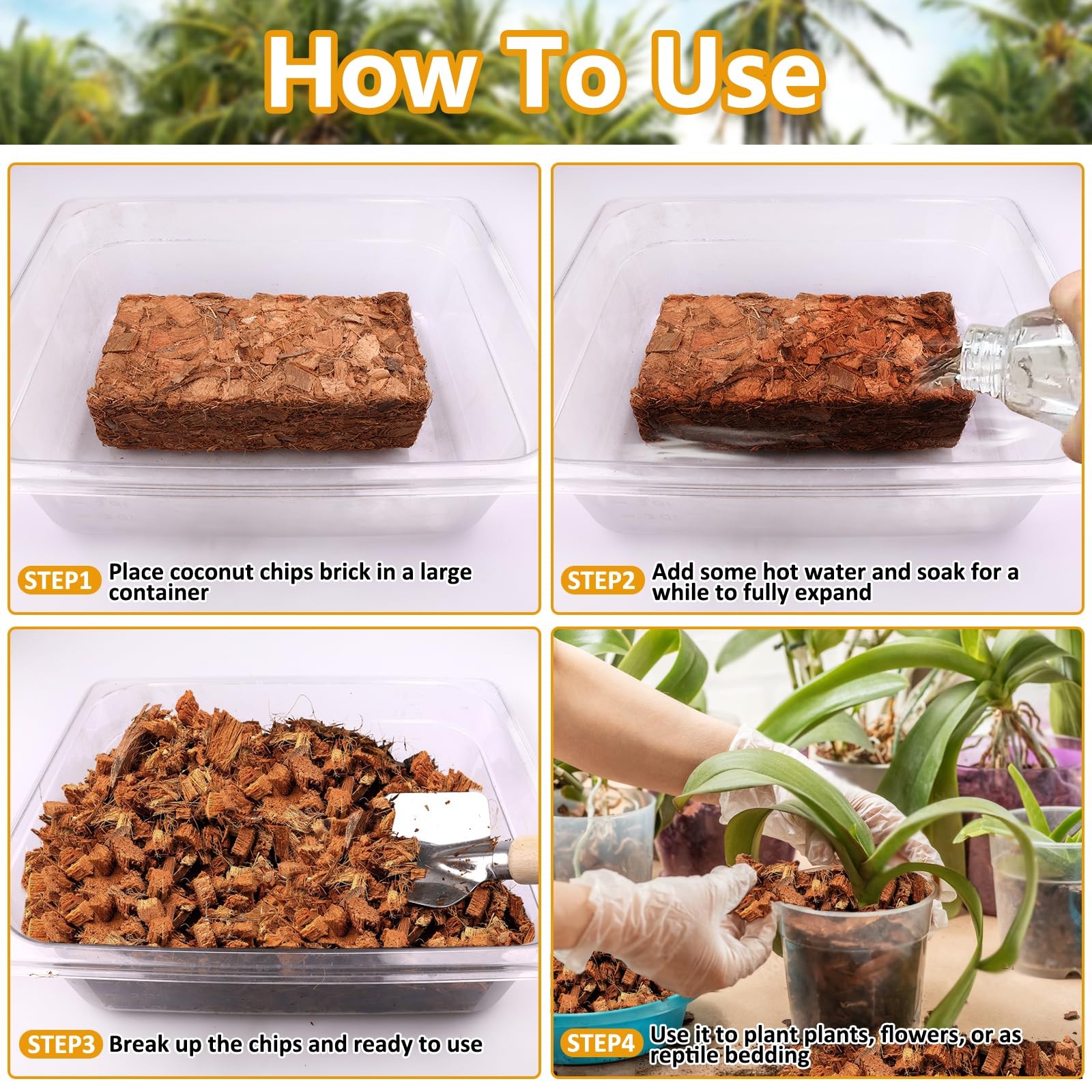 How To Use

STEP1 Place coconut chips brick in a large container

STEP2 Add some hot water and soak for a while to fully expand

STEP3 Break up the chips and ready to use

STEP4 Use it to plant plants, flowers, or as reptile bedding