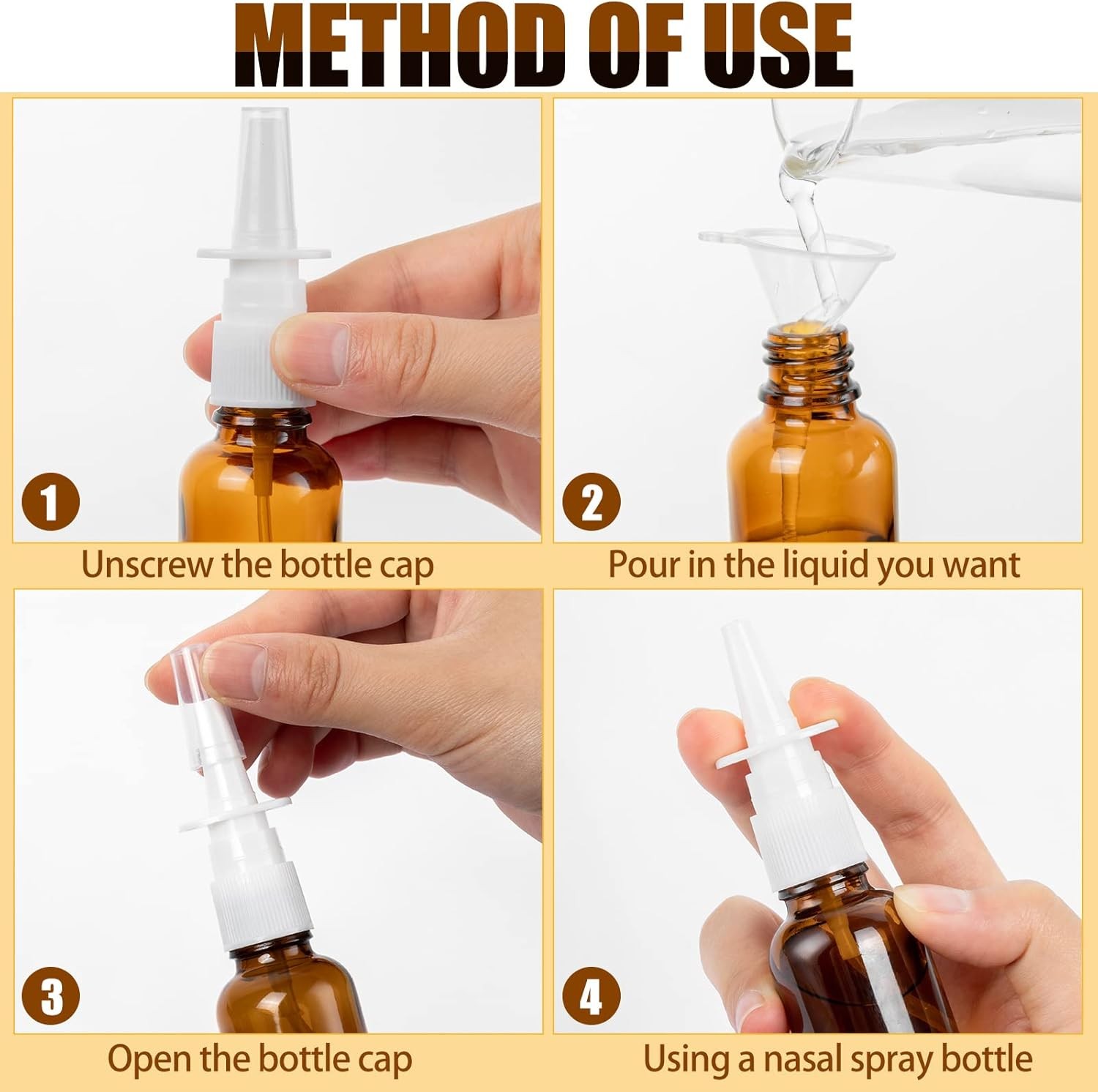 METHOD OF USE

1

Unscrew the bottle cap

2

Pour in the liquid you want

3

Open the bottle cap

4

Using a nasal spray bottle