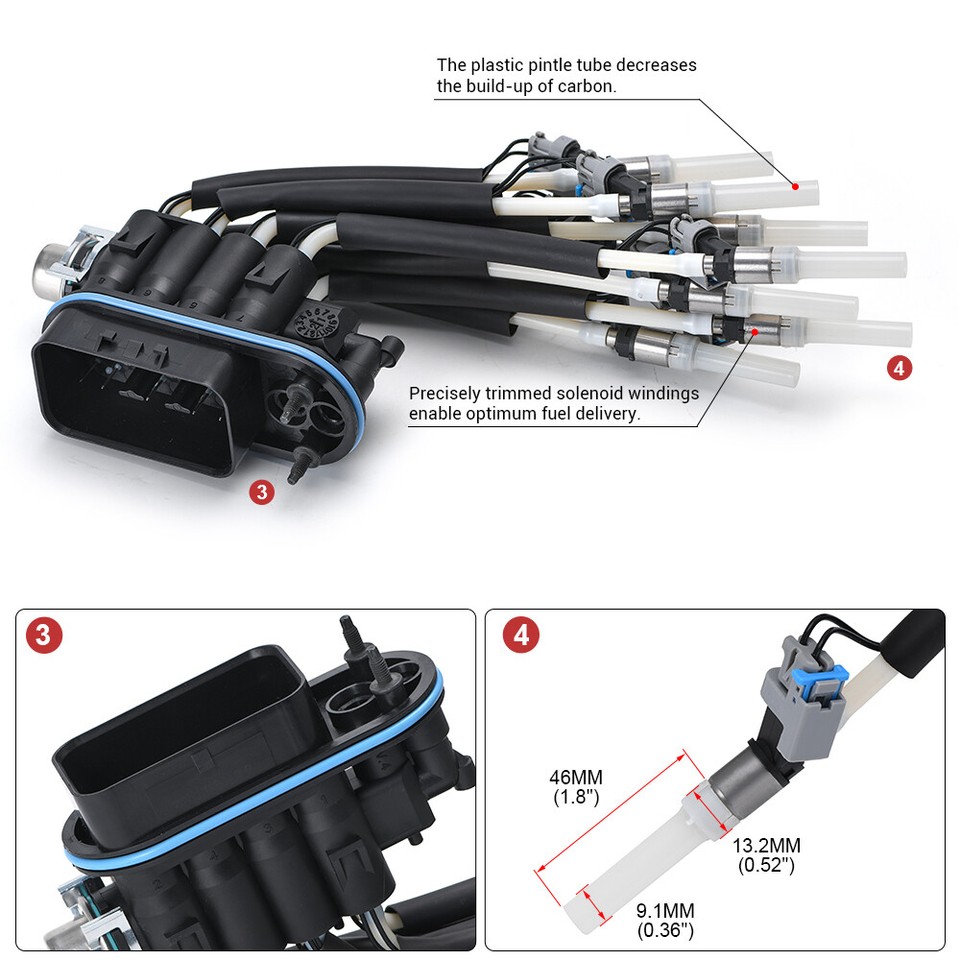 The plastic pintle tube decreases the build-up of carbon.

4

Precisely trimmed solenoid windings enable optimum fuel delivery.

3

3

4

46MM
(1.8")

13.2MM
(0.52")

9.1MM
(0.36")