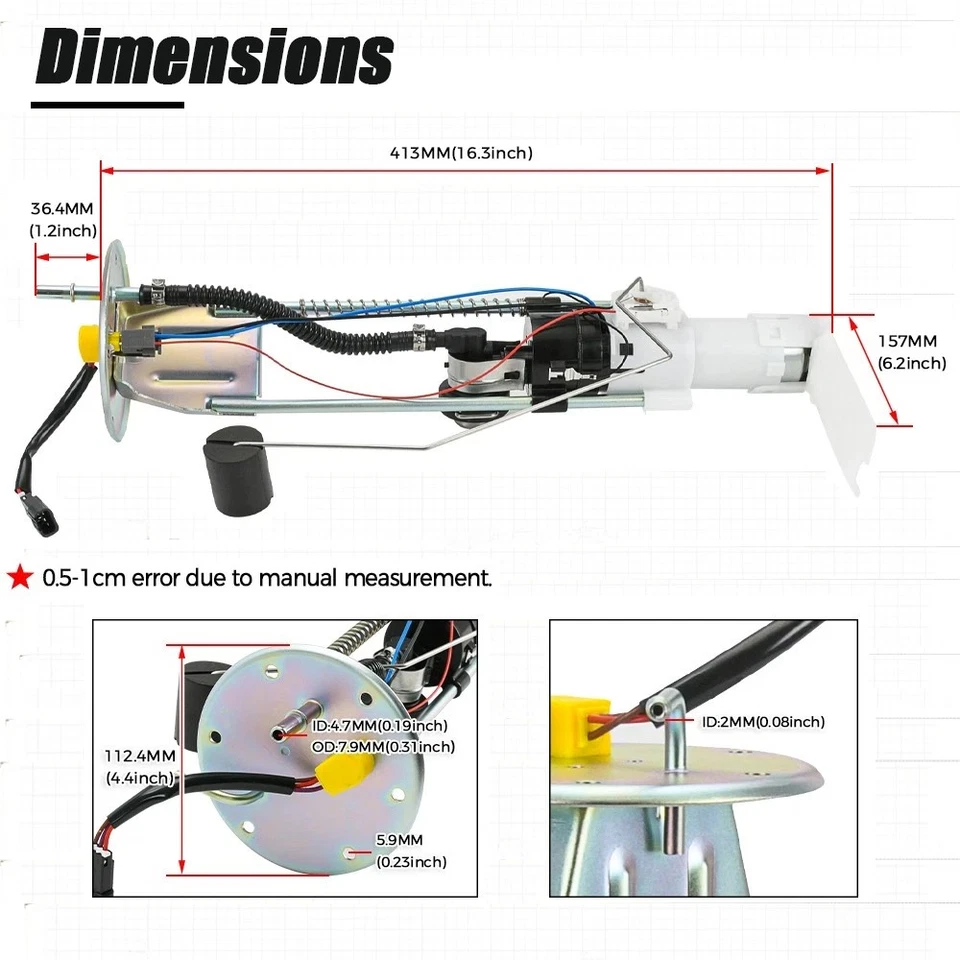 Dimensions

413MM(16.3inch)

36.4MM
(1.2inch)

157MM
(6.2inch)

★ 0.5-1cm error due to manual measurement.

112.4MM
(4.4inch)

ID:4.7MM(0.19inch)
OD:7.9MM(0.31inch)

5.9MM
(0.23inch)

ID:2MM(0.08inch)