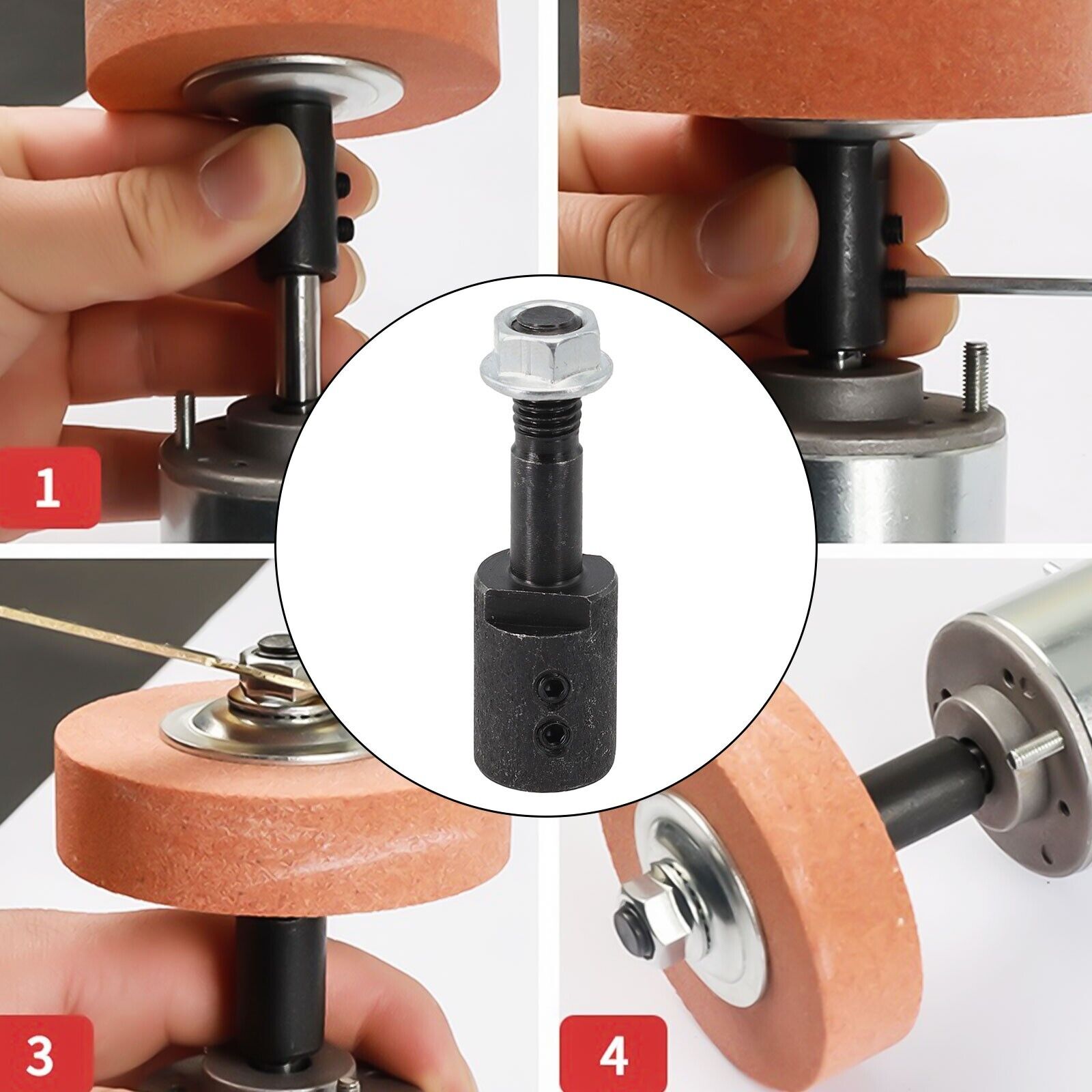 1

3

4