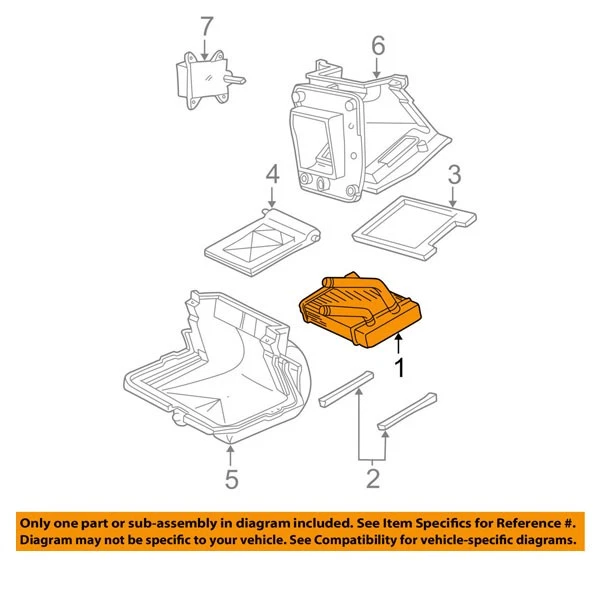 7

6

4

3

1

5

2

Only one part or sub-assembly in diagram included. See Item Specifics for Reference #.
Diagram may not be specific to your vehicle. See Compatibility for vehicle-specific diagrams.