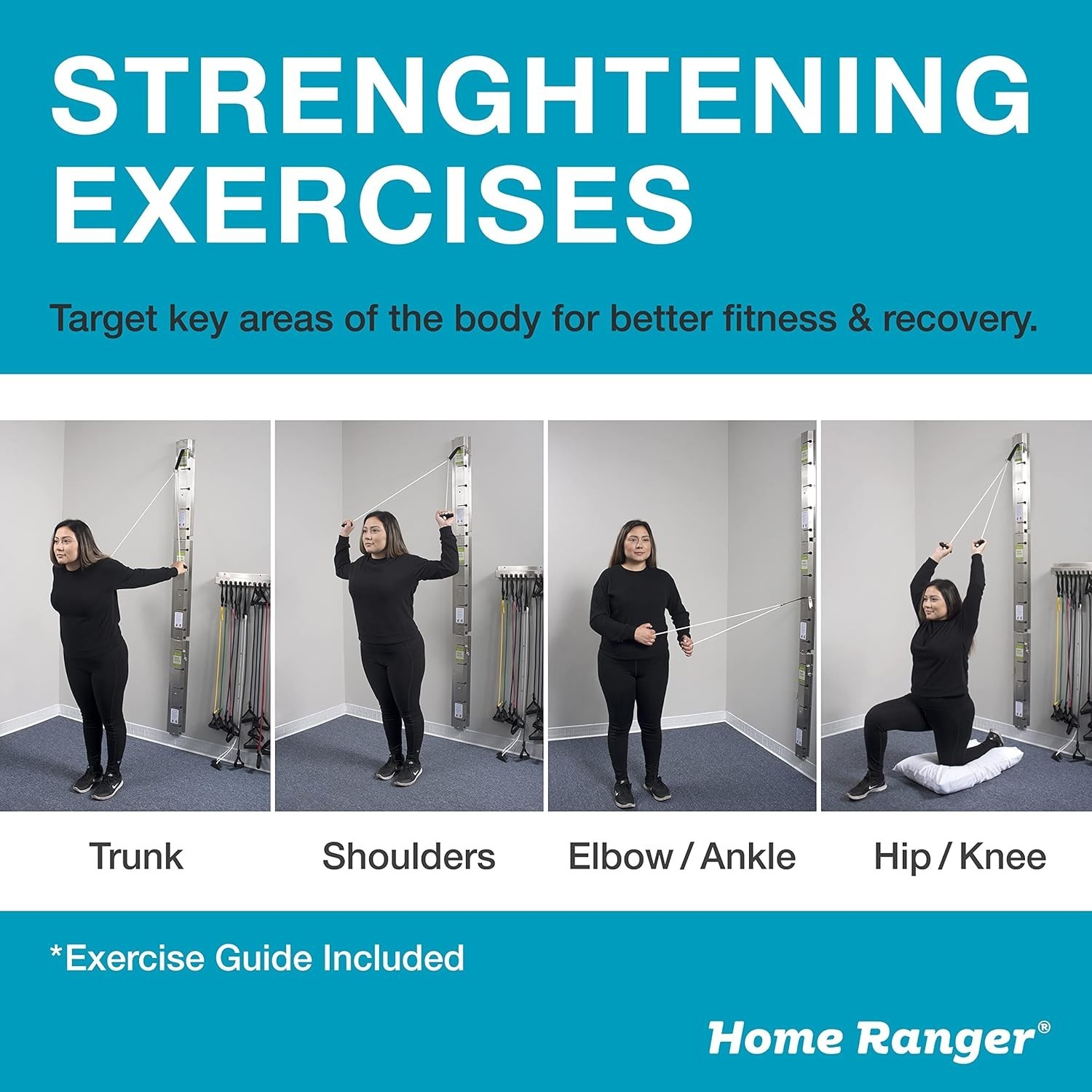 STRENGHTENING EXERCISES

Target key areas of the body for better fitness & recovery.

Trunk

Shoulders

Elbow / Ankle

Hip / Knee

*Exercise Guide Included

Home Ranger®