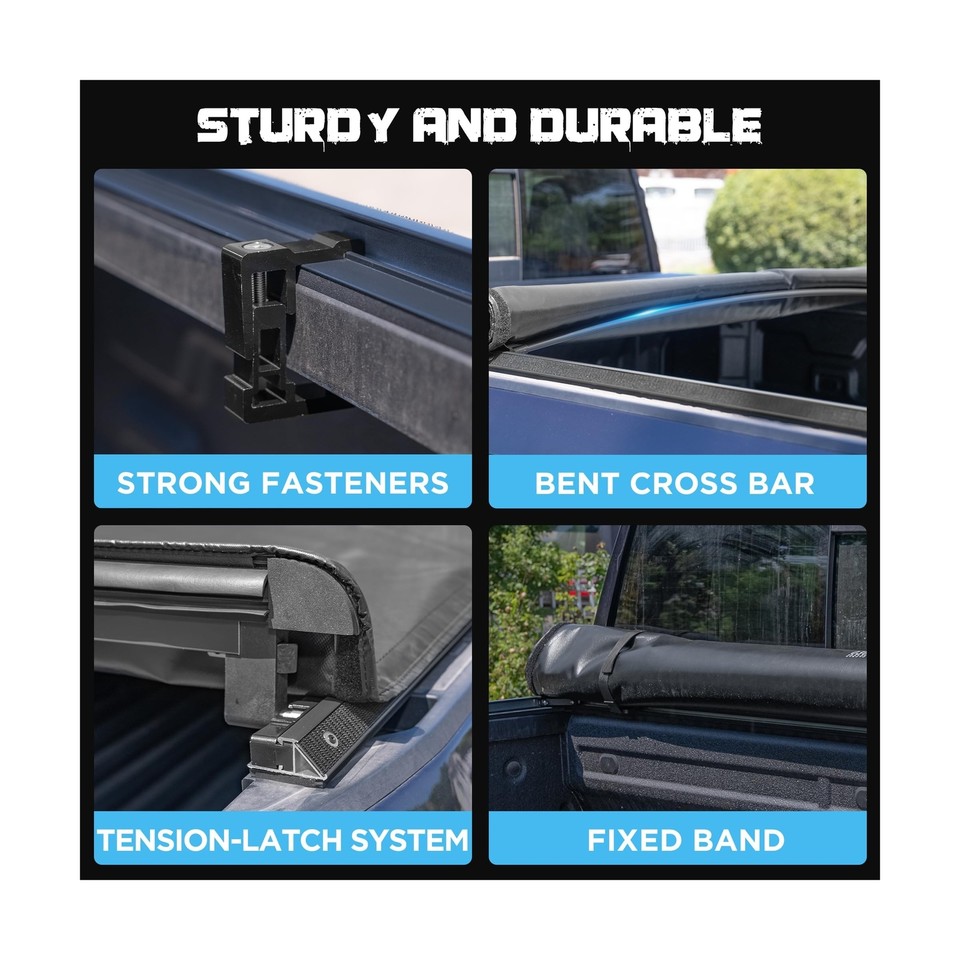 STURDY AND DURABLE

STRONG FASTENERS

BENT CROSS BAR

TENSION-LATCH SYSTEM

FIXED BAND