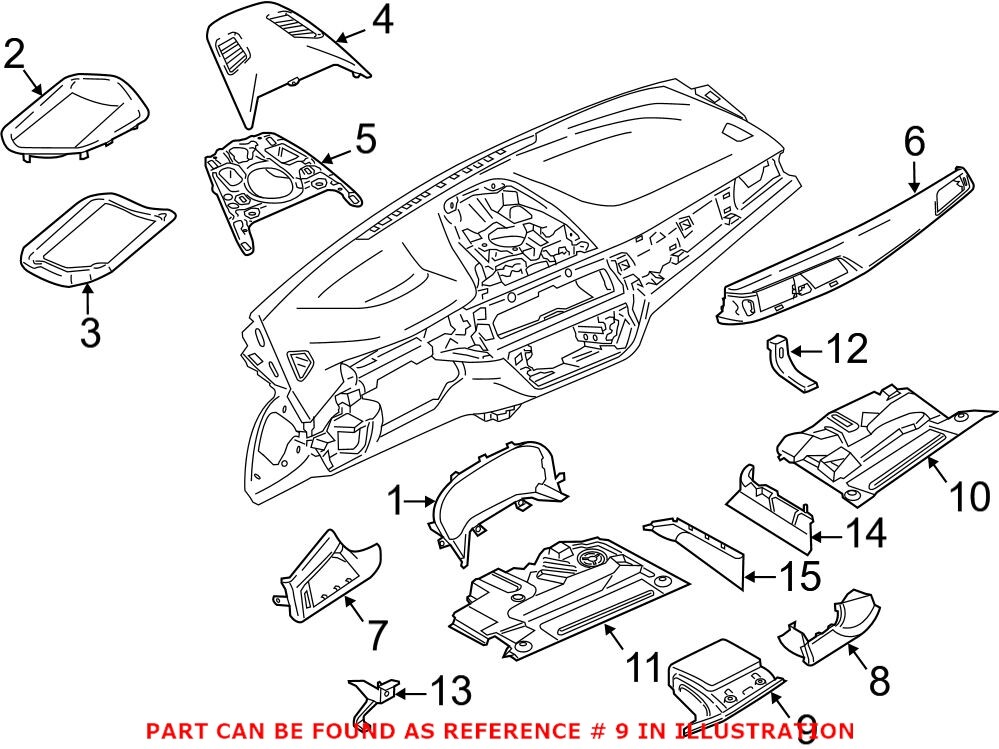 2
4
5
3
6
12
10
1
14
15
7
11
8
13
9
PART CAN BE FOUND AS REFERENCE # 9 IN ILLUSTRATION