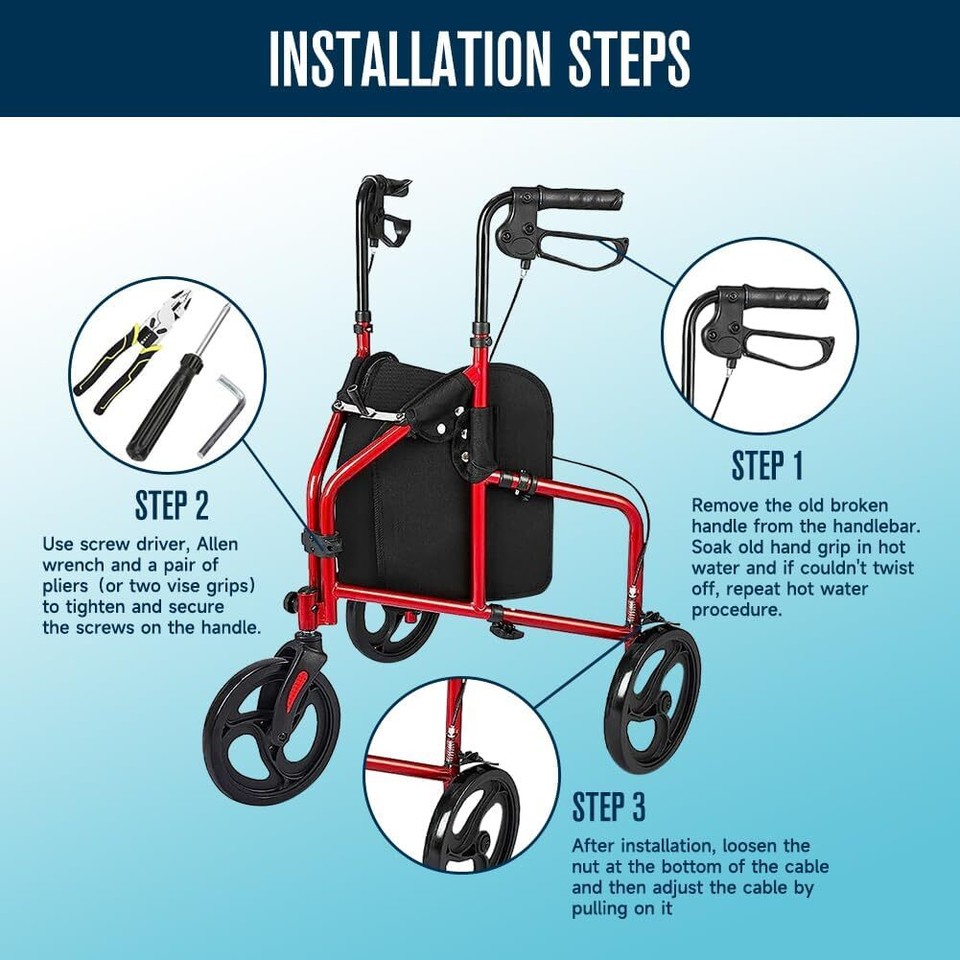 INSTALLATION STEPS

STEP 1

Remove the old broken handle from the handlebar. Soak old hand grip in hot water and if couldn't twist off, repeat hot water procedure.

STEP 2

Use screw driver, Allen wrench and a pair of pliers (or two vise grips) to tighten and secure the screws on the handle.

STEP 3

After installation, loosen the nut at the bottom of the cable and then adjust the cable by pulling on it