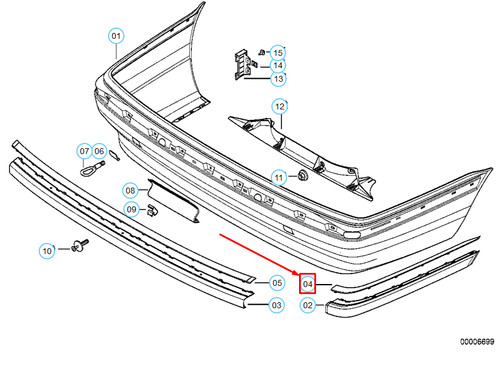 01
15
14
13
12
07
06
11
08
09
10
05
04
03
02
00006699