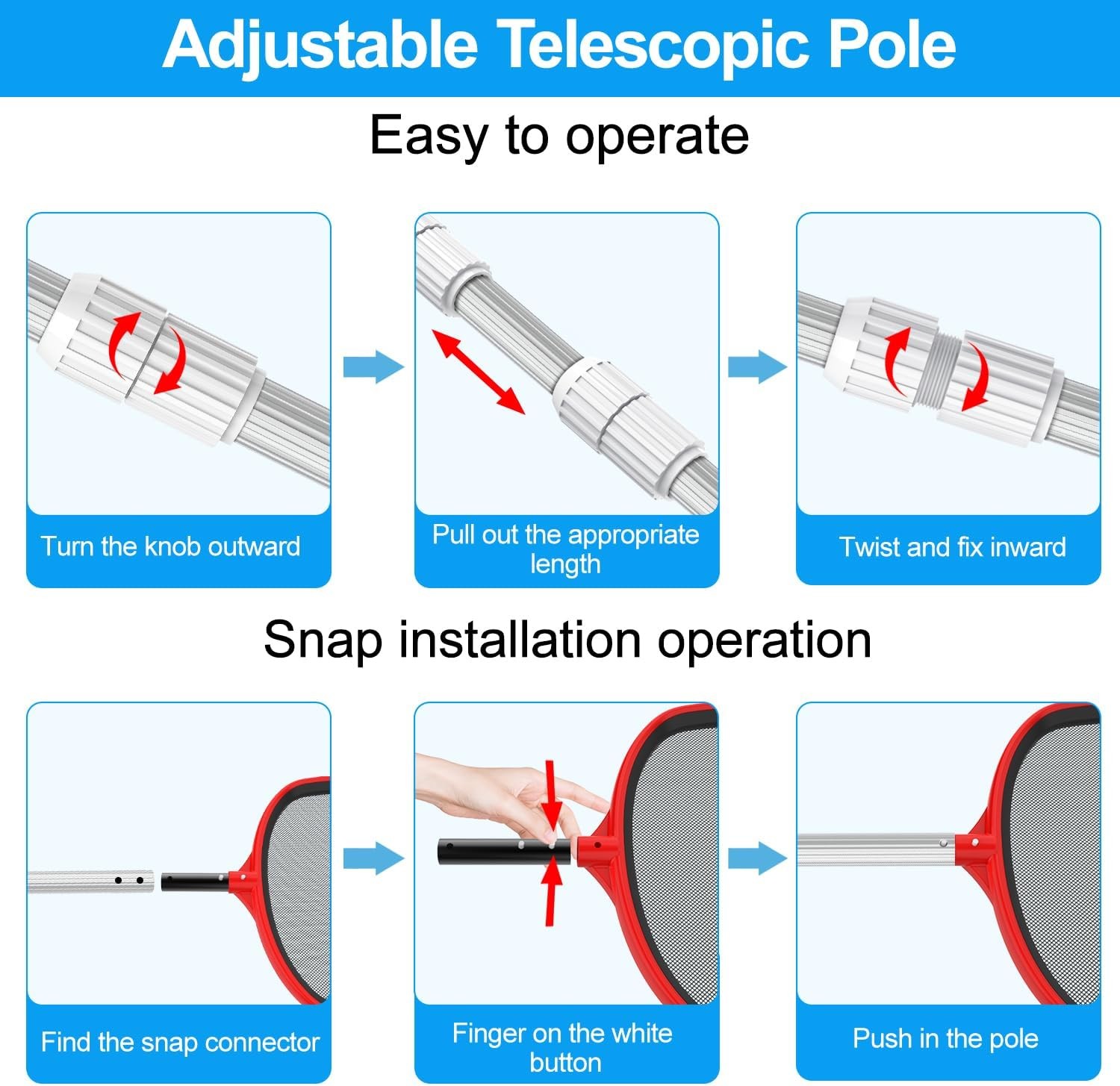 Adjustable Telescopic Pole

Easy to operate

Turn the knob outward

Pull out the appropriate length

Twist and fix inward

Snap installation operation

Find the snap connector

Finger on the white button

Push in the pole