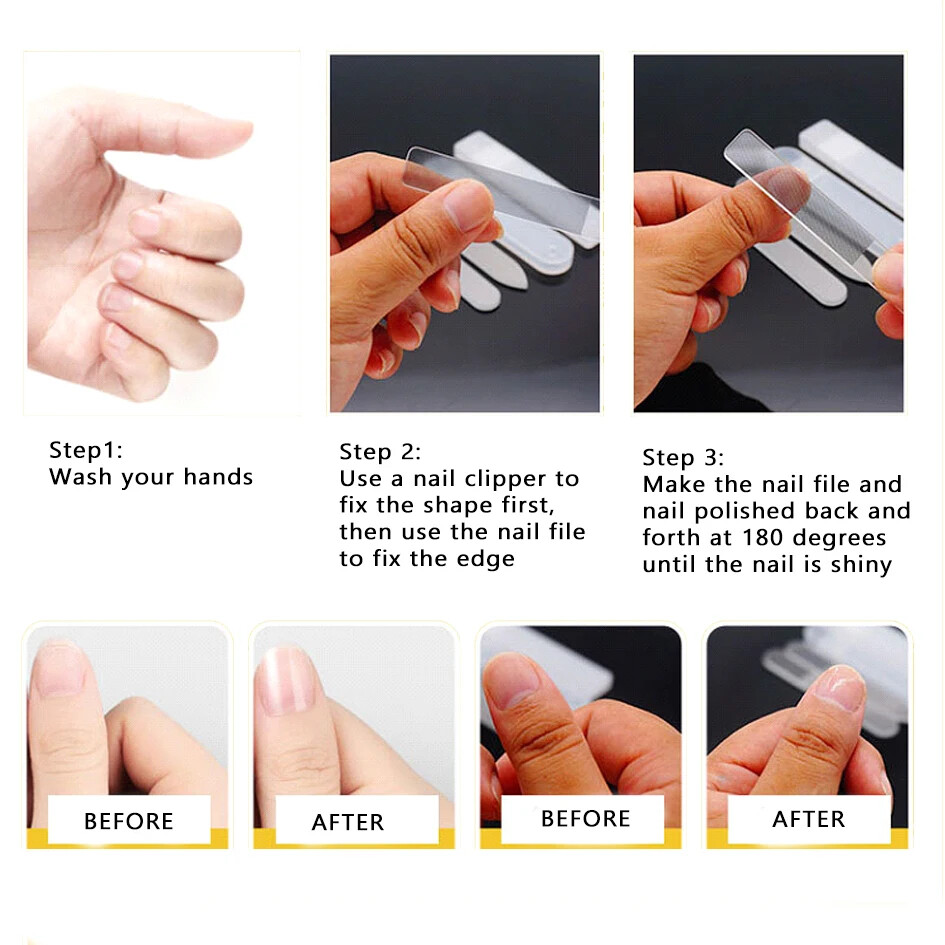 Step1:
Wash your hands

Step 2:
Use a nail clipper to fix the shape first, then use the nail file to fix the edge

Step 3:
Make the nail file and nail polished back and forth at 180 degrees until the nail is shiny

BEFORE

AFTER

BEFORE

AFTER