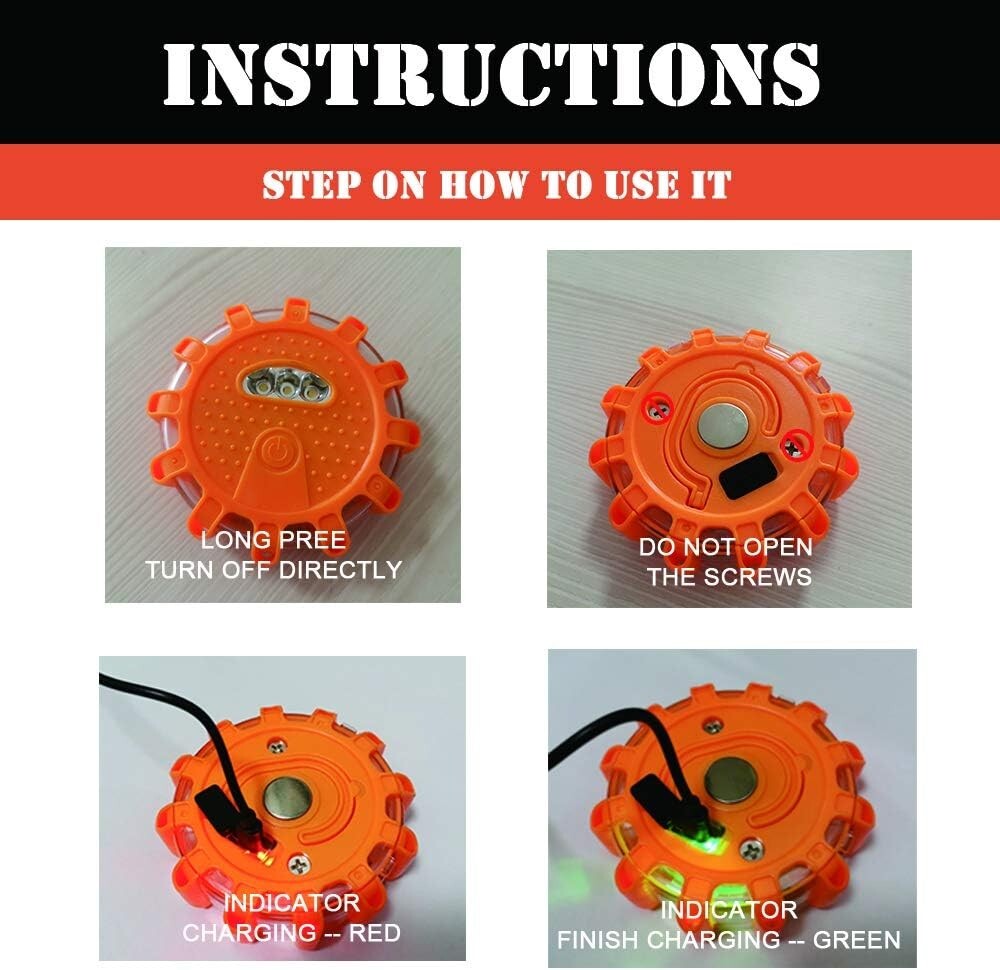 INSTRUCTIONS

STEP ON HOW TO USE IT

LONG PREE
TURN OFF DIRECTLY

DO NOT OPEN
THE SCREWS

INDICATOR
CHARGING -- RED

INDICATOR
FINISH CHARGING -- GREEN