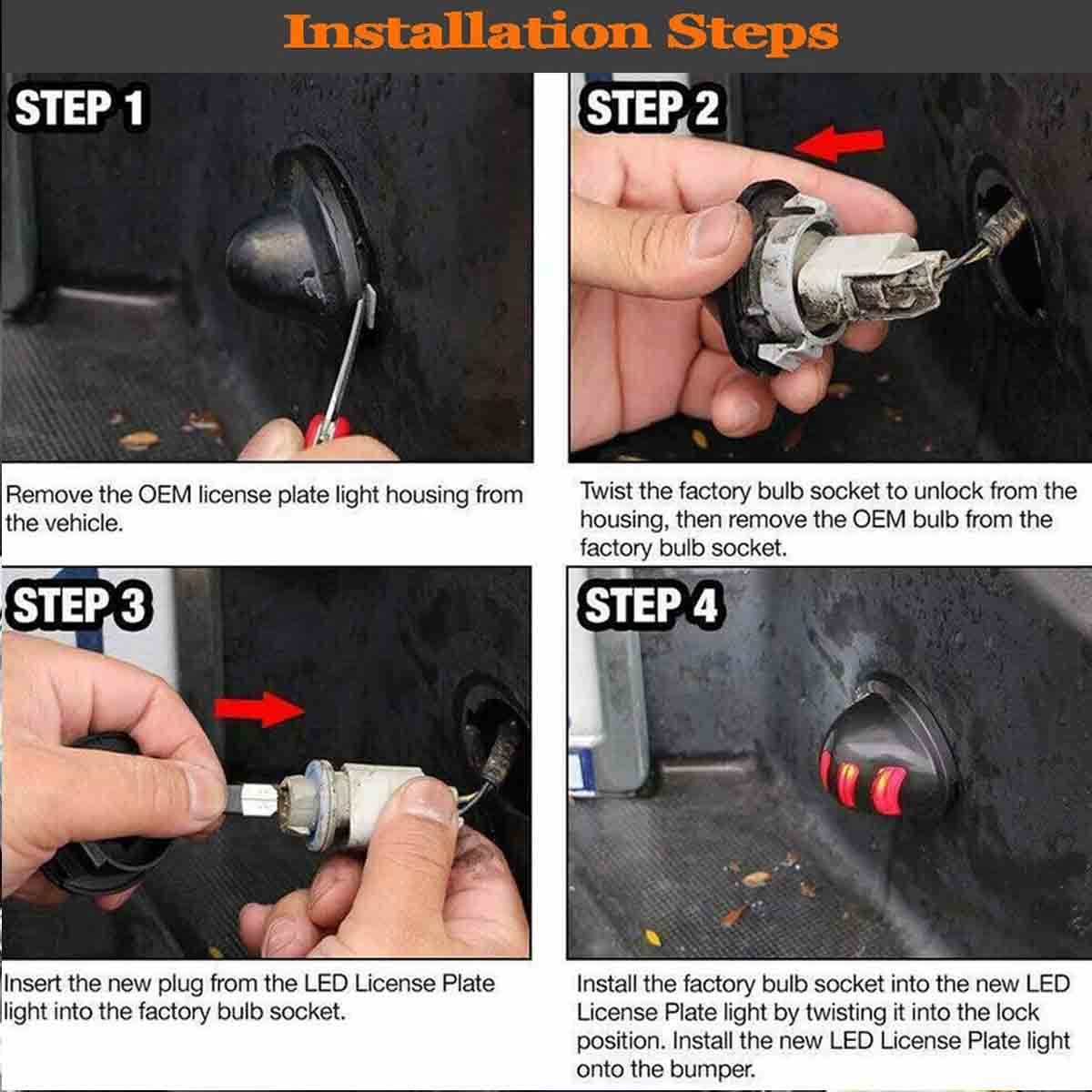 Installation Steps

STEP 1

Remove the OEM license plate light housing from the vehicle.

STEP 2

Twist the factory bulb socket to unlock from the housing, then remove the OEM bulb from the factory bulb socket.

STEP 3

Insert the new plug from the LED License Plate light into the factory bulb socket.

STEP 4

Install the factory bulb socket into the new LED License Plate light by twisting it into the lock position. Install the new LED License Plate light onto the bumper.