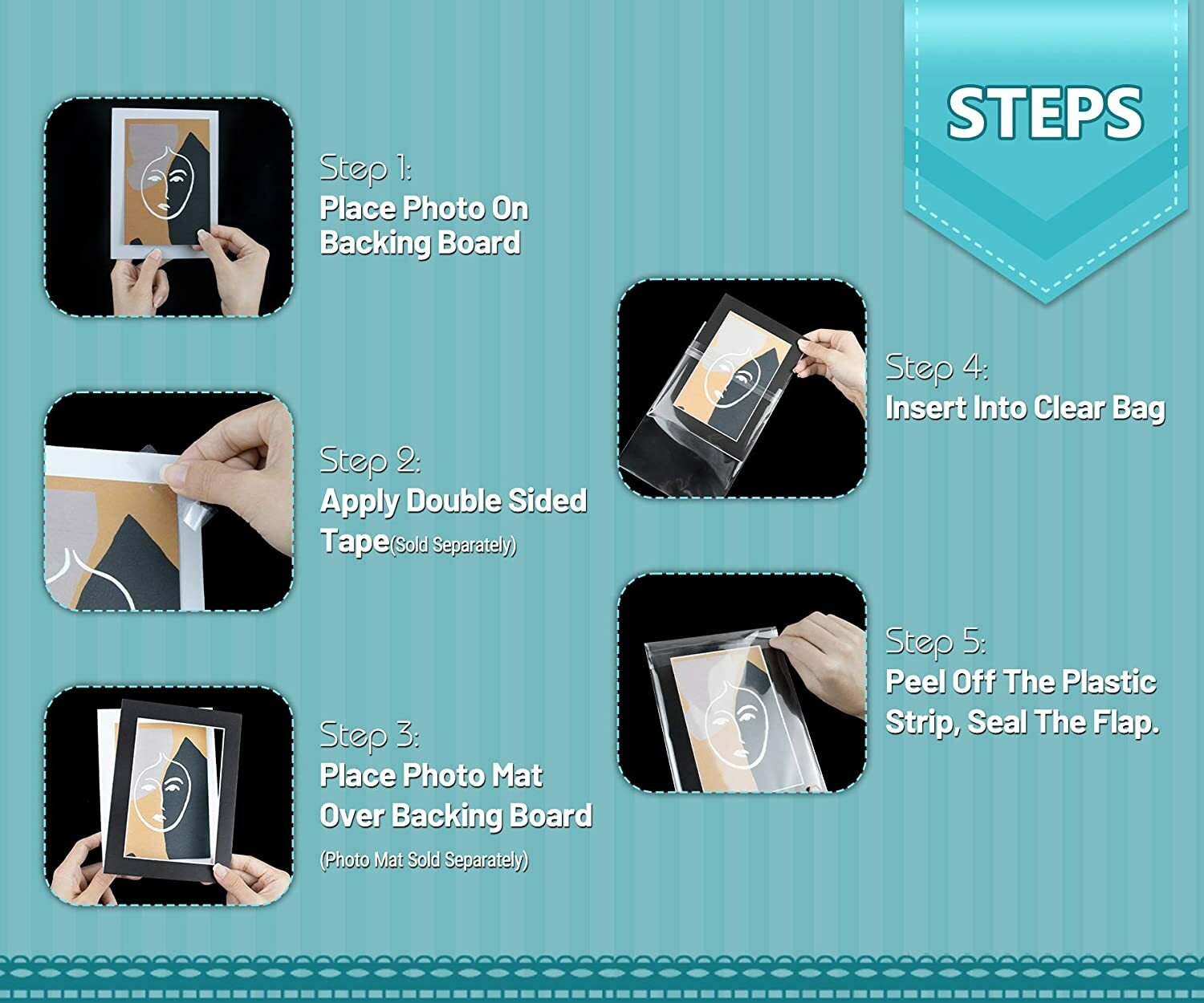 STEPS

Step 1:
Place Photo On Backing Board

Step 2:
Apply Double Sided Tape(Sold Separately)

Step 3:
Place Photo Mat Over Backing Board
(Photo Mat Sold Separately)

Step 4:
Insert Into Clear Bag

Step 5:
Peel Off The Plastic Strip, Seal The Flap.