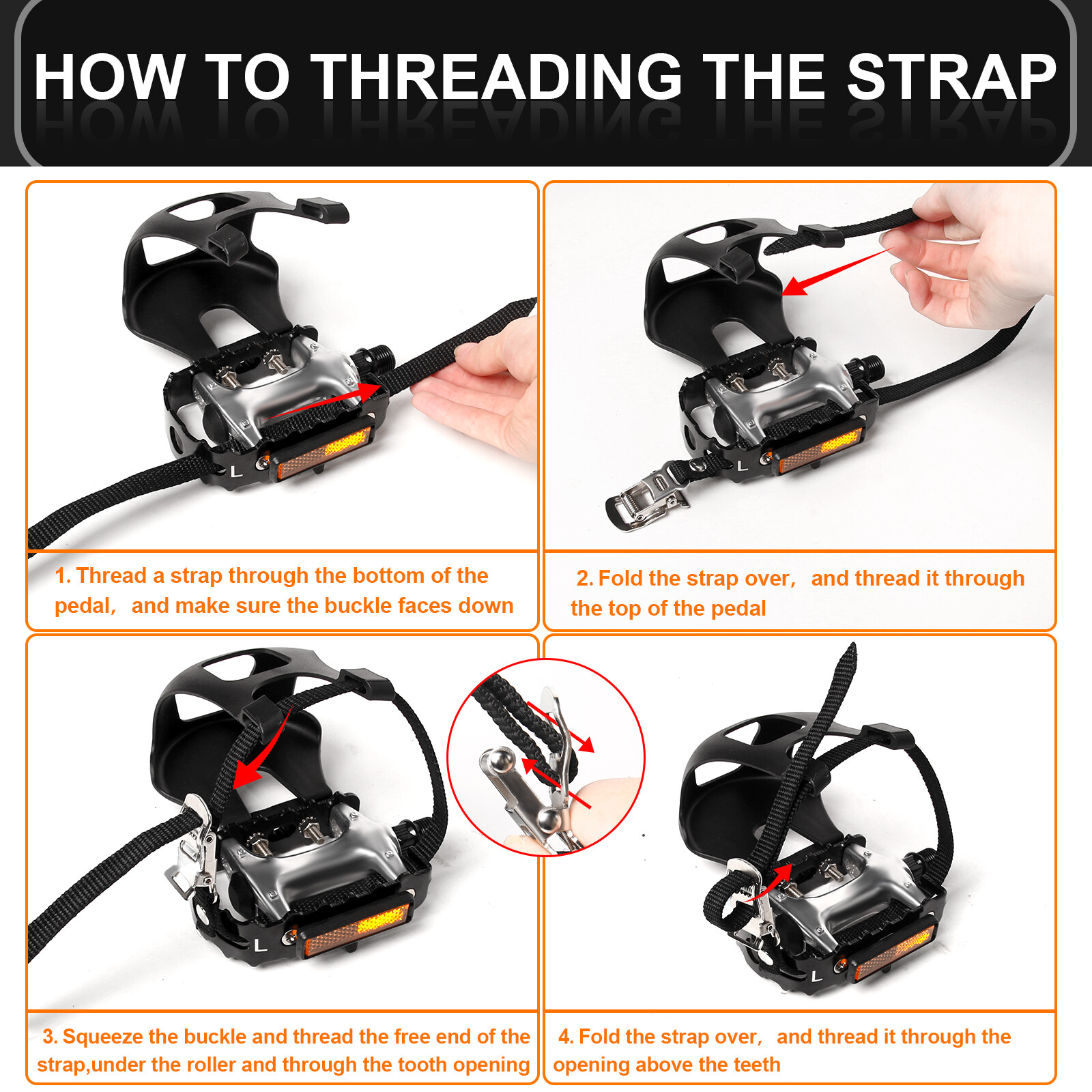 HOW TO THREADING THE STRAP

L

1. Thread a strap through the bottom of the pedal, and make sure the buckle faces down

L

2. Fold the strap over, and thread it through the top of the pedal

L

3. Squeeze the buckle and thread the free end of the strap,under the roller and through the tooth opening

L

4. Fold the strap over, and thread it through the opening above the teeth