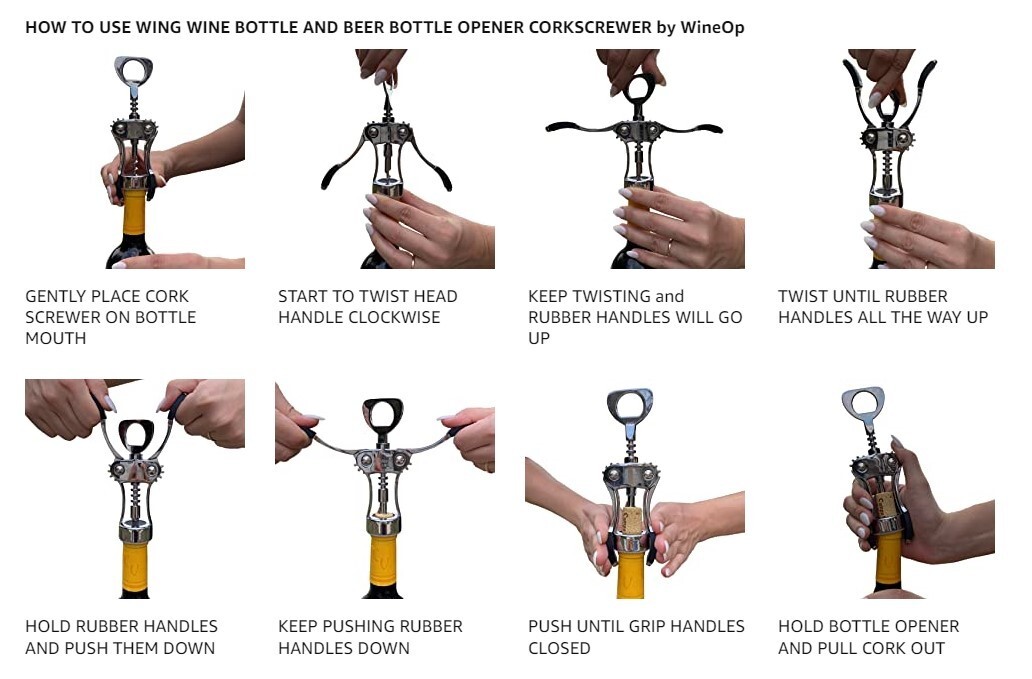 HOW TO USE WING WINE BOTTLE AND BEER BOTTLE OPENER CORKSCREWER by WineOp

GENTLY PLACE CORK SCREWER ON BOTTLE MOUTH

START TO TWIST HEAD HANDLE CLOCKWISE

KEEP TWISTING and RUBBER HANDLES WILL GO UP

TWIST UNTIL RUBBER HANDLES ALL THE WAY UP

HOLD RUBBER HANDLES AND PUSH THEM DOWN

KEEP PUSHING RUBBER HANDLES DOWN

PUSH UNTIL GRIP HANDLES CLOSED

HOLD BOTTLE OPENER AND PULL CORK OUT