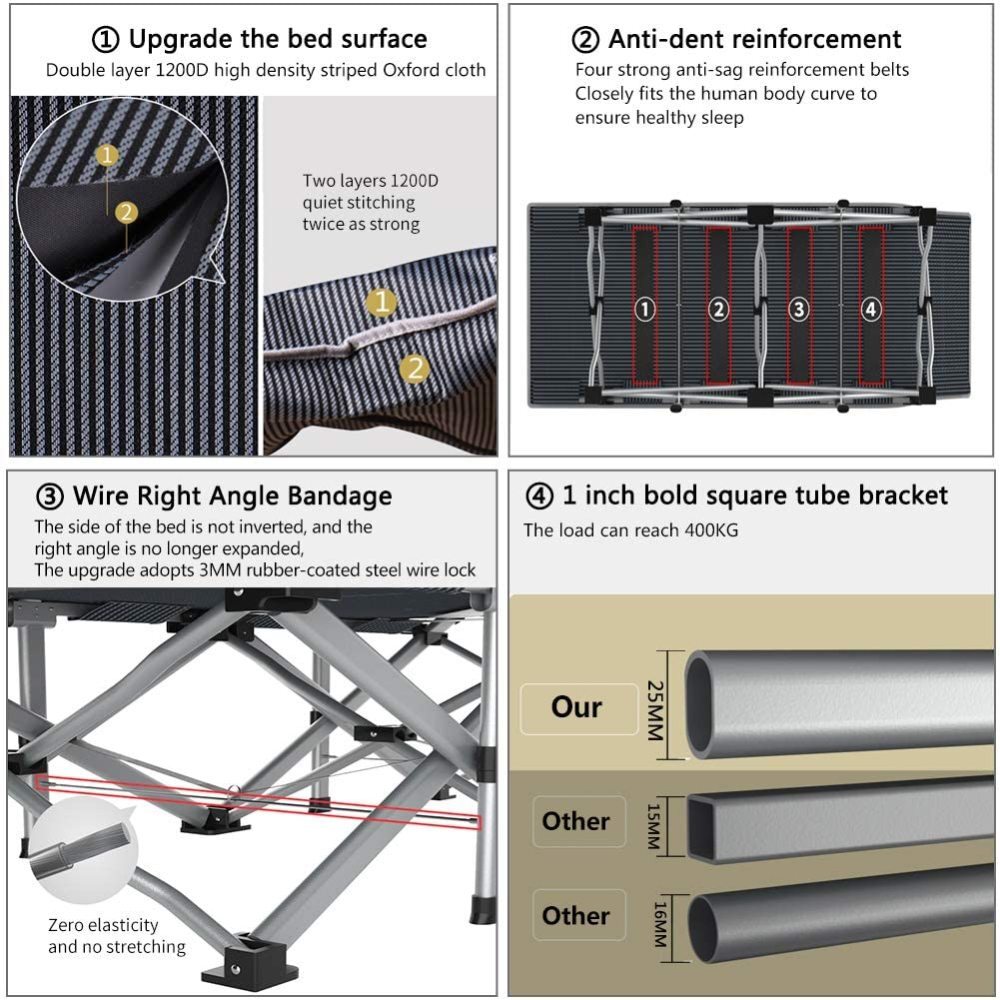 ① Upgrade the bed surface
Double layer 1200D high density striped Oxford cloth

1
2

Two layers 1200D quiet stitching twice as strong

1
2

② Anti-dent reinforcement
Four strong anti-sag reinforcement belts
Closely fits the human body curve to ensure healthy sleep

① ② ③ ④

③ Wire Right Angle Bandage
The side of the bed is not inverted, and the right angle is no longer expanded,
The upgrade adopts 3MM rubber-coated steel wire lock

Zero elasticity and no stretching

④ 1 inch bold square tube bracket
The load can reach 400KG

Our
25MM

Other
15MM

Other
16MM