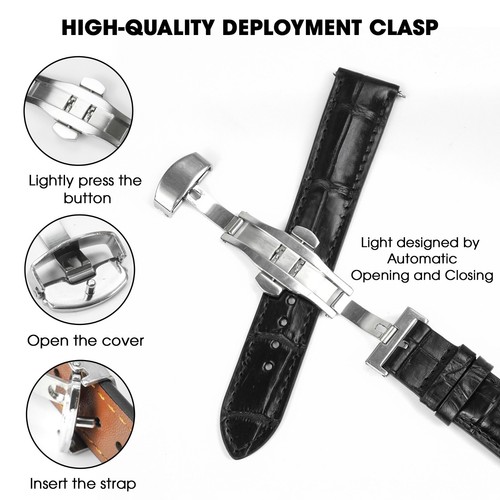 HIGH-QUALITY DEPLOYMENT CLASP

Lightly press the button

Open the cover

Insert the strap

Light designed by Automatic Opening and Closing