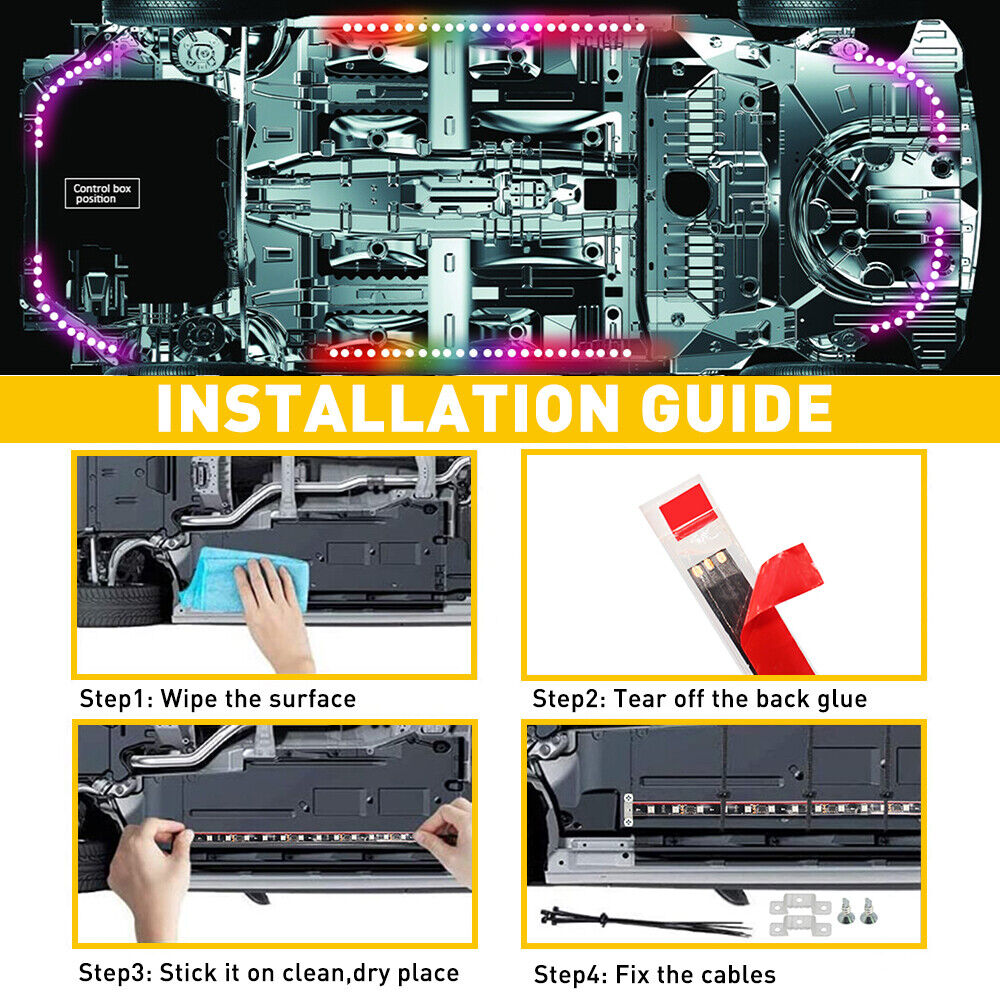 Control box position

INSTALLATION GUIDE

Step1: Wipe the surface

Step2: Tear off the back glue

Step3: Stick it on clean,dry place

Step4: Fix the cables