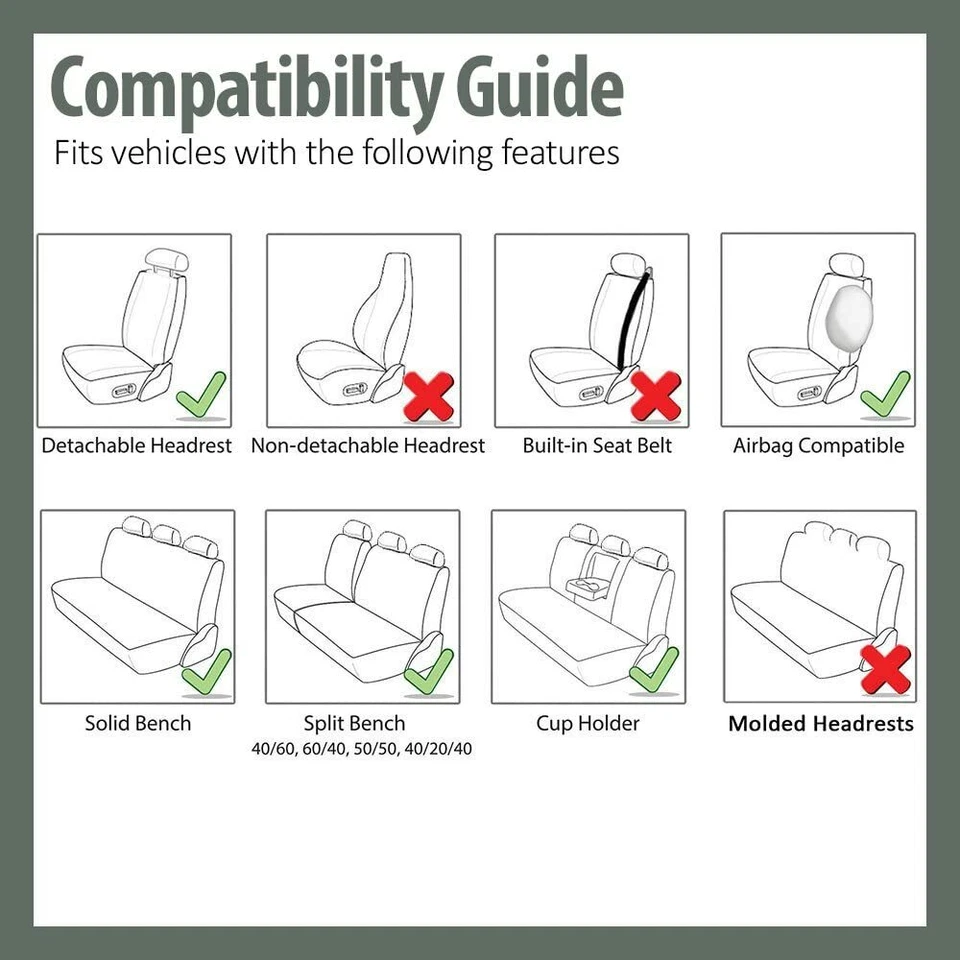 Compatibility Guide
Fits vehicles with the following features

Detachable Headrest

Non-detachable Headrest

Built-in Seat Belt

Airbag Compatible

Solid Bench

Split Bench
40/60, 60/40, 50/50, 40/20/40

Cup Holder

Molded Headrests