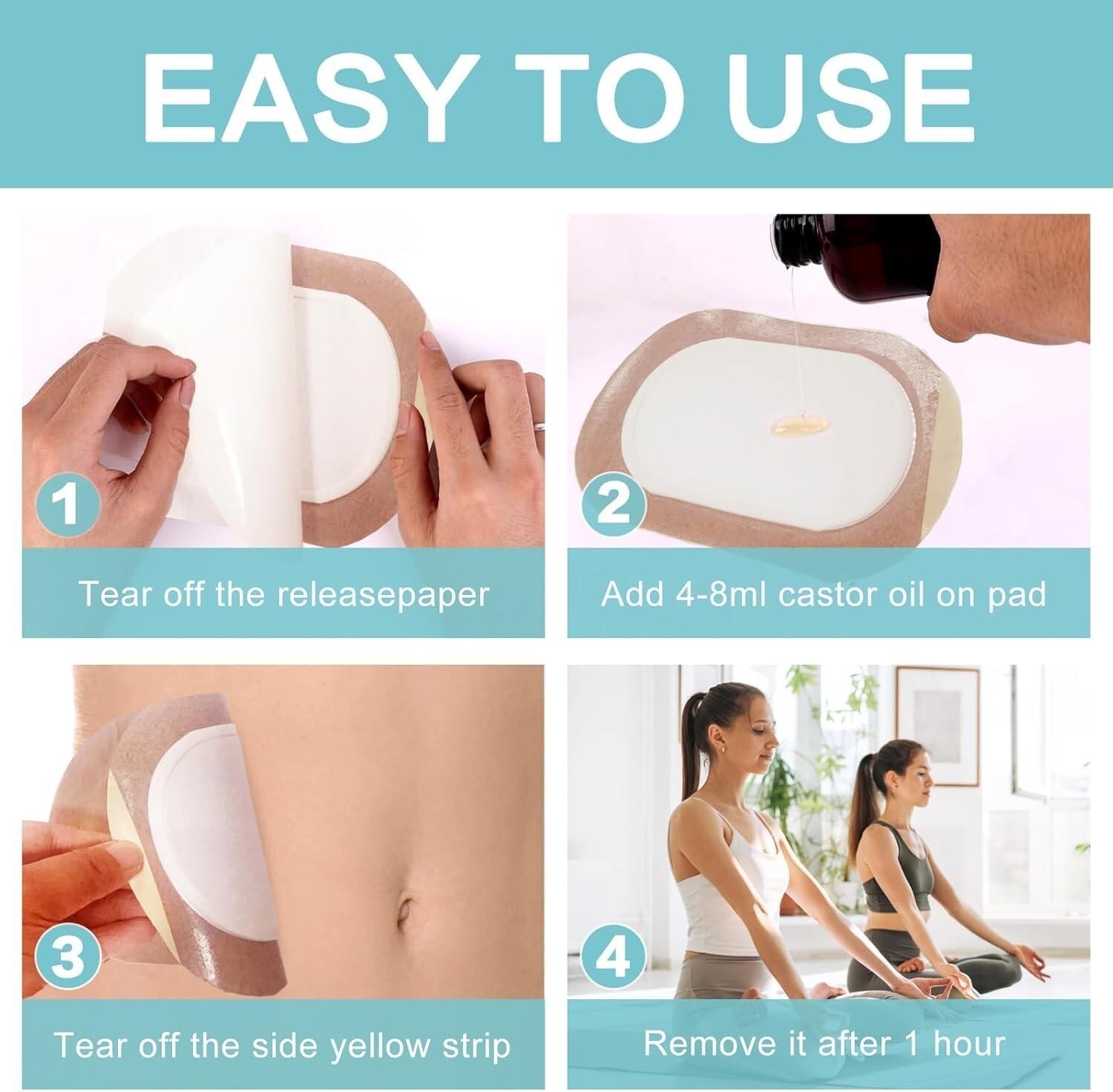 EASY TO USE

1

Tear off the releasepaper

2

Add 4-8ml castor oil on pad

3

Tear off the side yellow strip

4

Remove it after 1 hour