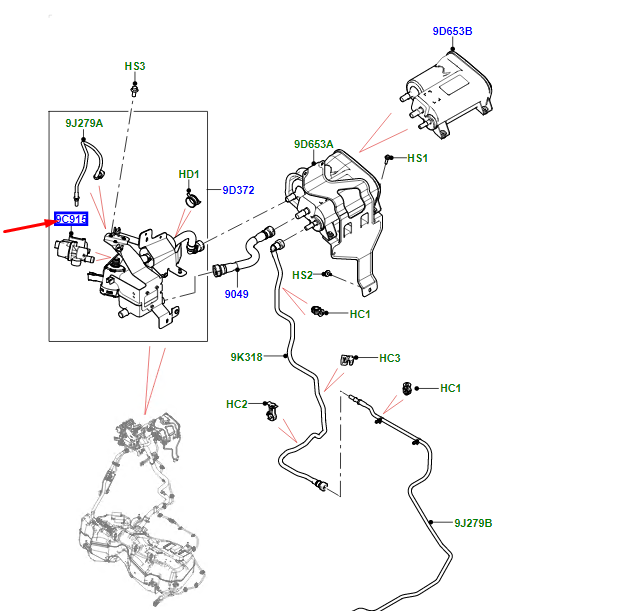 9D653B
HS3
9J279A
9D653A
HS1
HD1
9D372
9C915
HS2
9049
HC1
9K318
HC3
HC1
HC2
9J279B