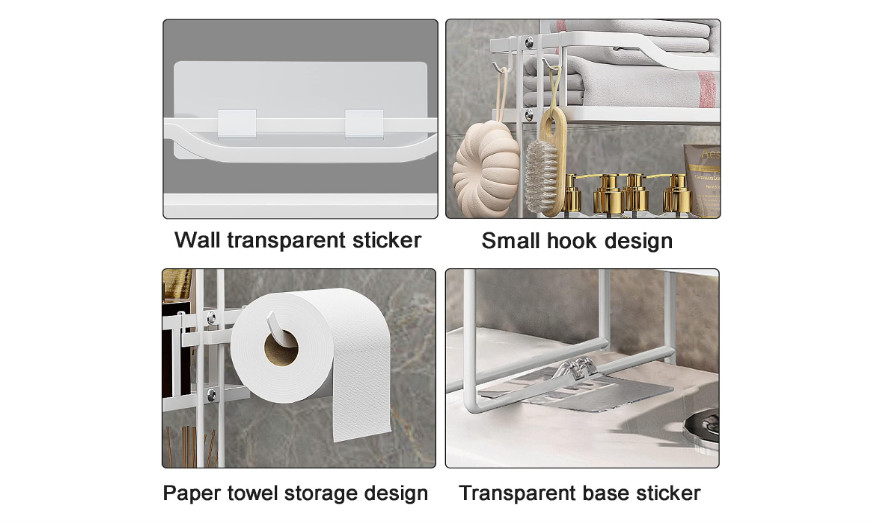 Wall transparent sticker

Small hook design

Paper towel storage design

Transparent base sticker