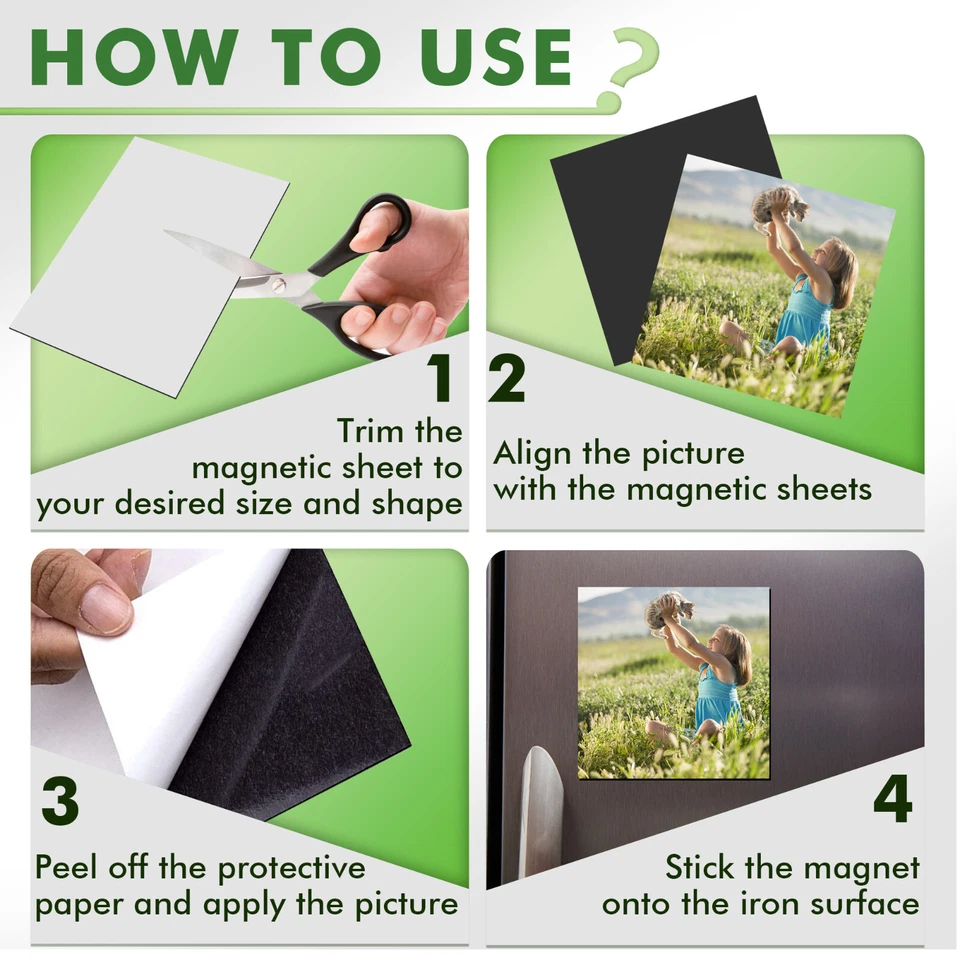 HOW TO USE ?

1
Trim the magnetic sheet to your desired size and shape

2
Align the picture with the magnetic sheets

3
Peel off the protective paper and apply the picture

4
Stick the magnet onto the iron surface