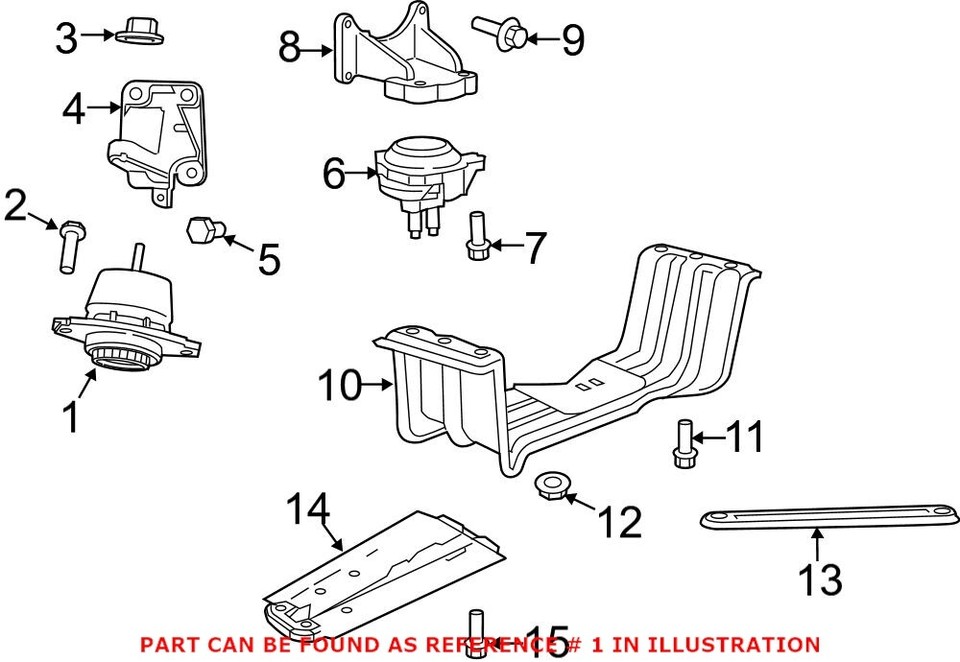 3
8
9
4
6
2
5
7
1
10
11
12
14
13
15
PART CAN BE FOUND AS REFERENCE # 1 IN ILLUSTRATION