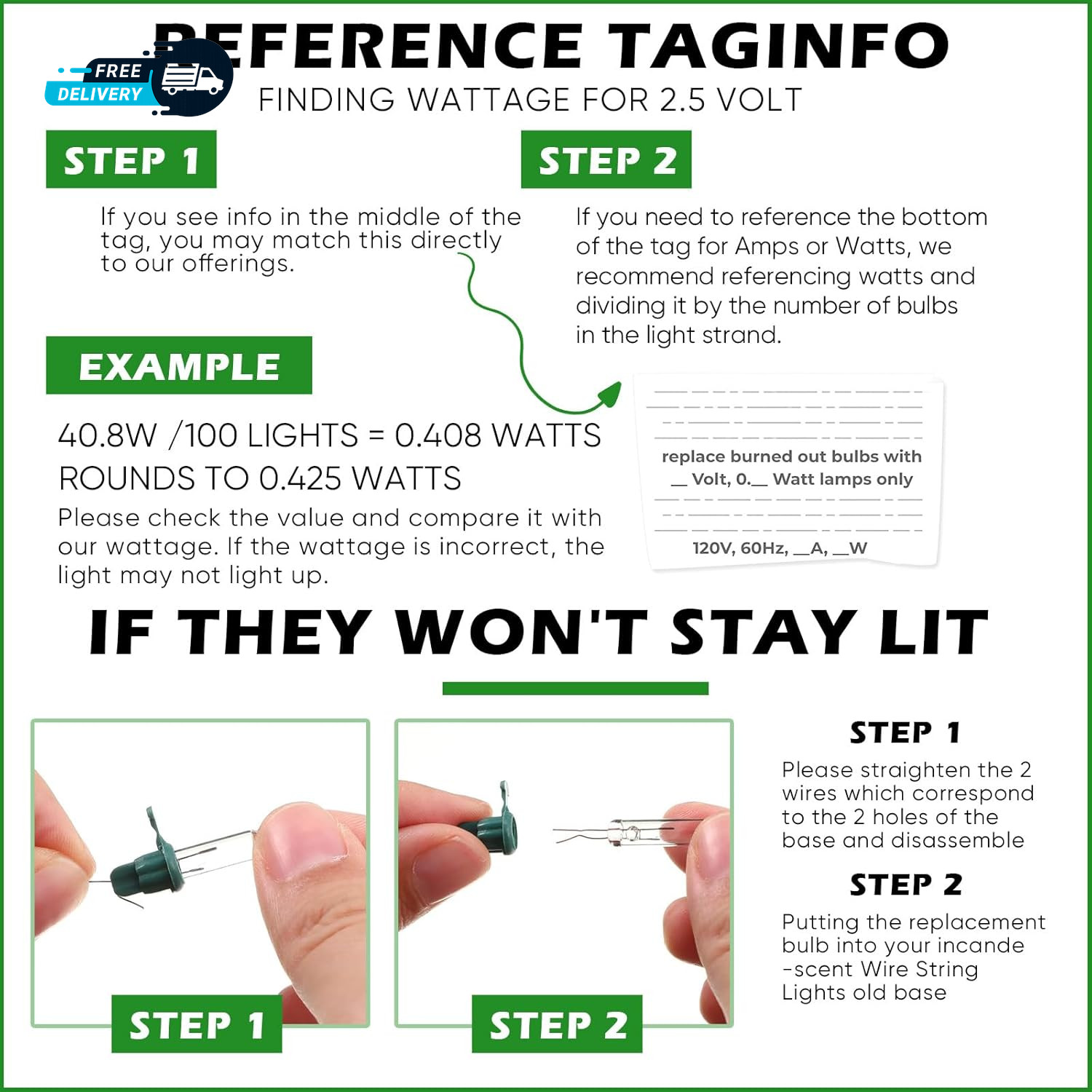 FREE DELIVERY

REFERENCE TAGINFO

FINDING WATTAGE FOR 2.5 VOLT

STEP 1

If you see info in the middle of the tag, you may match this directly to our offerings.

STEP 2

If you need to reference the bottom of the tag for Amps or Watts, we recommend referencing watts and dividing it by the number of bulbs in the light strand.

EXAMPLE

40.8W /100 LIGHTS = 0.408 WATTS
ROUNDS TO 0.425 WATTS

Please check the value and compare it with our wattage. If the wattage is incorrect, the light may not light up.

replace burned out bulbs with __ Volt, 0.__ Watt lamps only

120V, 60Hz, __A, __W

IF THEY WON'T STAY LIT

STEP 1

STEP 2

STEP 1

Please straighten the 2 wires which correspond to the 2 holes of the base and disassemble

STEP 2

Putting the replacement bulb into your incande -scent Wire String Lights old base