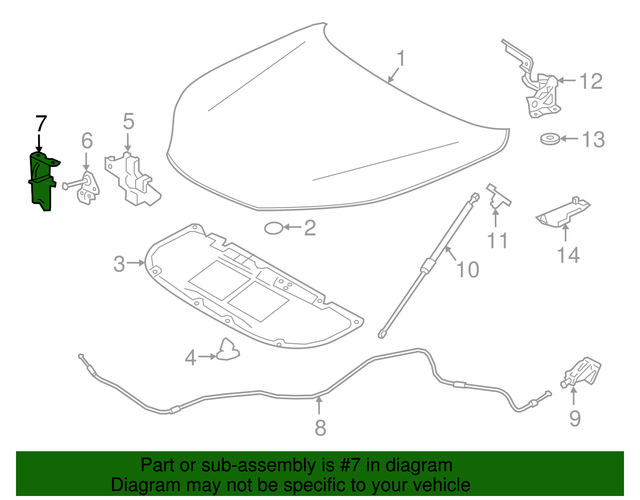 7
6
5
1
12
13
2
3
11
14
10
4
8
9

Part or sub-assembly is #7 in diagram
Diagram may not be specific to your vehicle