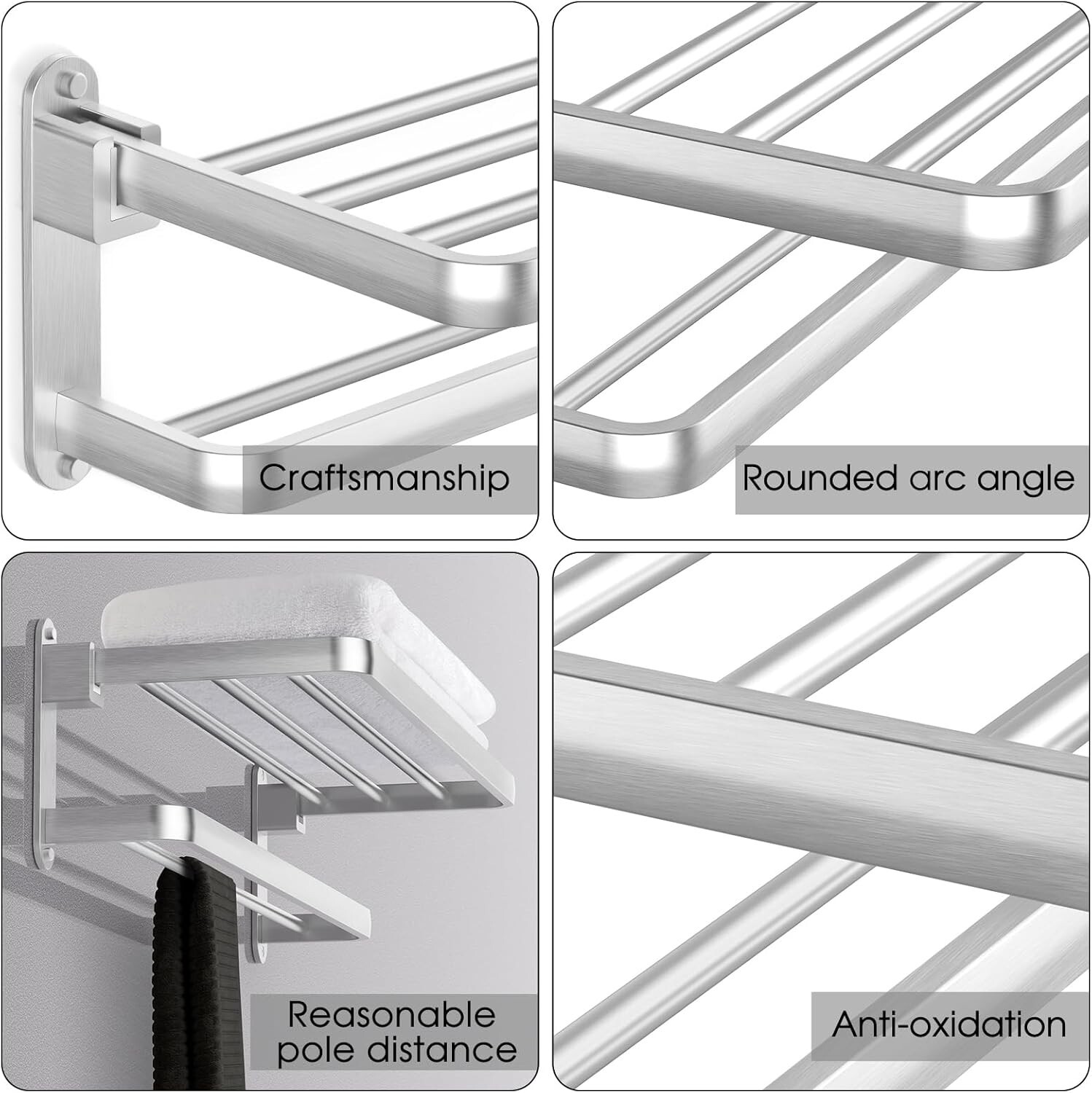 Craftsmanship

Rounded arc angle

Reasonable pole distance

Anti-oxidation