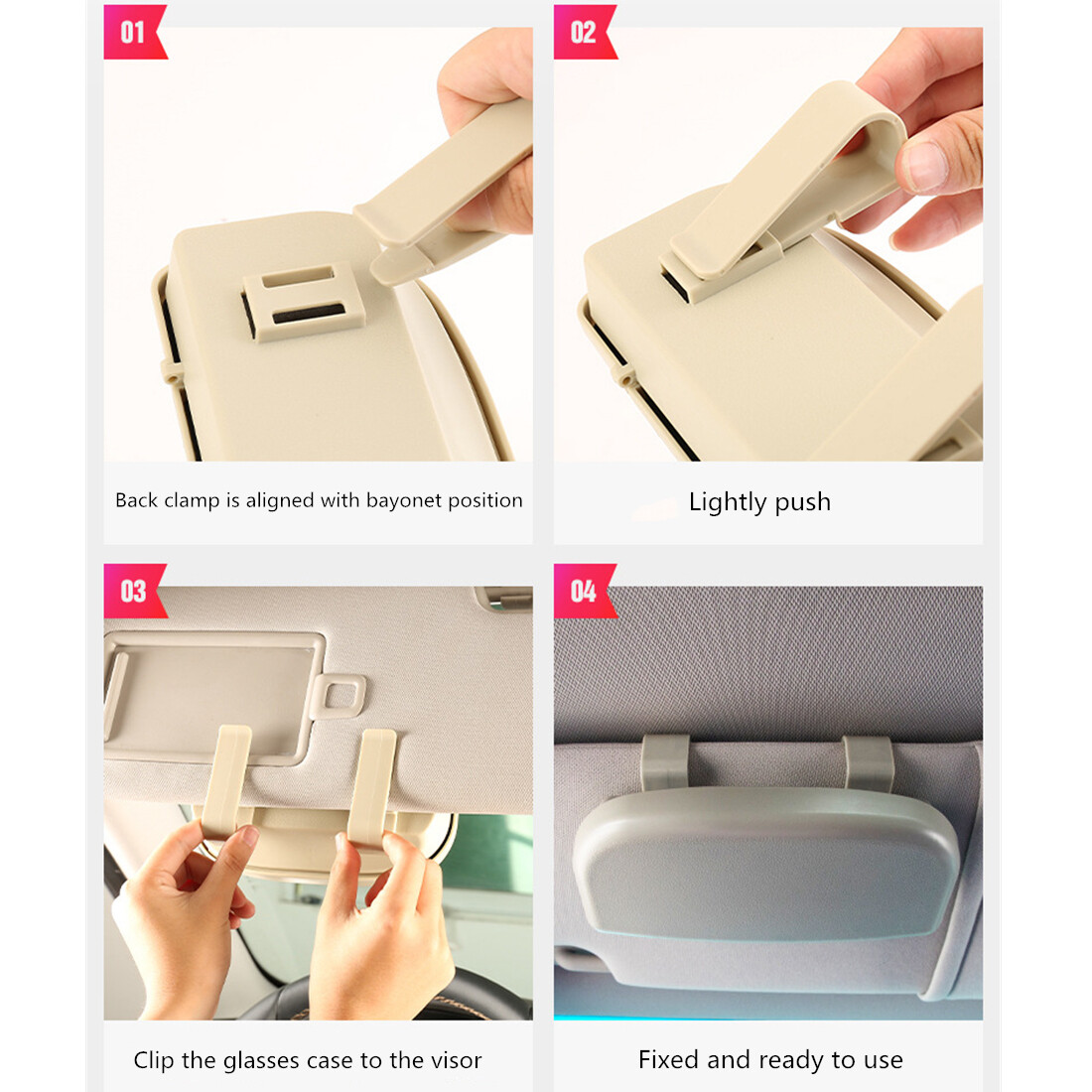 01

Back clamp is aligned with bayonet position

02

Lightly push

03

Clip the glasses case to the visor

04

Fixed and ready to use